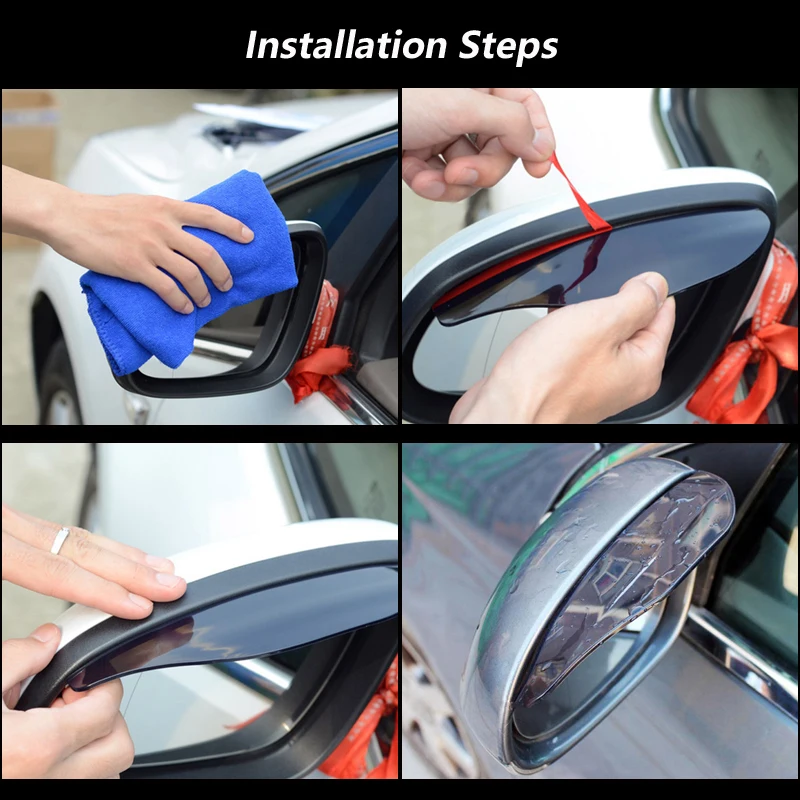 Installation Steps