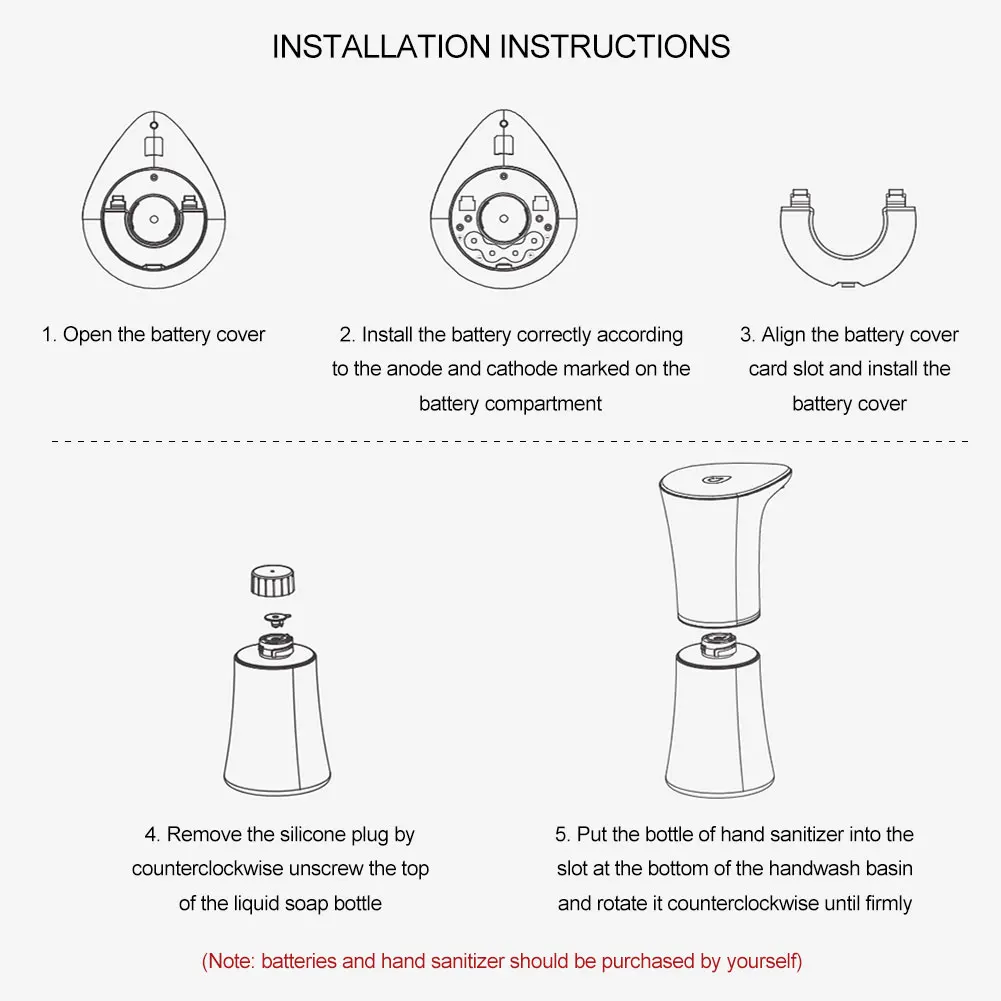 INSTALLATION INSTRUCTIONS

1. Open the battery cover

2. Install the battery correctly according to the anode and cathode marked on the battery compartment

3. Align the battery cover card slot and install the battery cover

4. Remove the silicone plug by counterclockwise unscrew the top of the liquid soap bottle

5. Put the bottle of hand sanitizer into the slot at the bottom of the handwash basin and rotate it counterclockwise until firmly

(Note: batteries and hand sanitizer should be purchased by yourself)