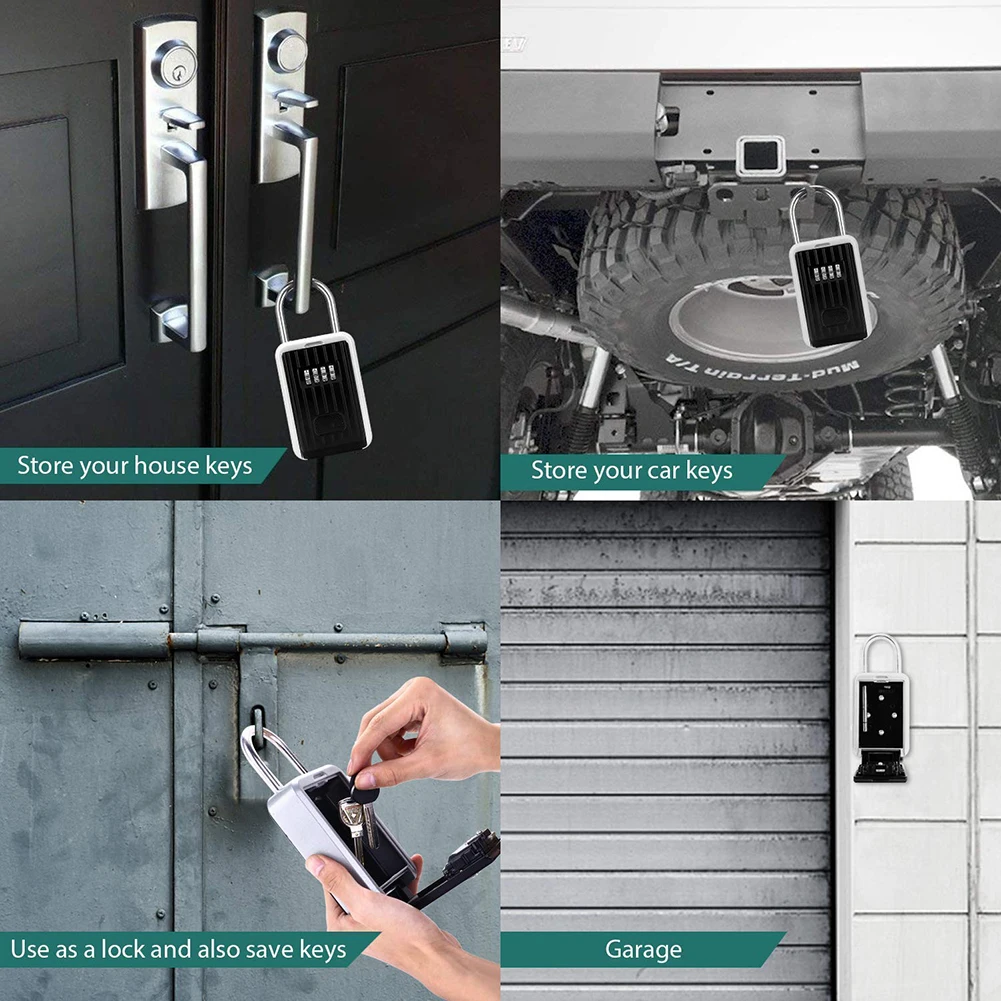 Store your house keys

Mud-Terrain T/A

Store your car keys

Use as a lock and also save keys

Garage