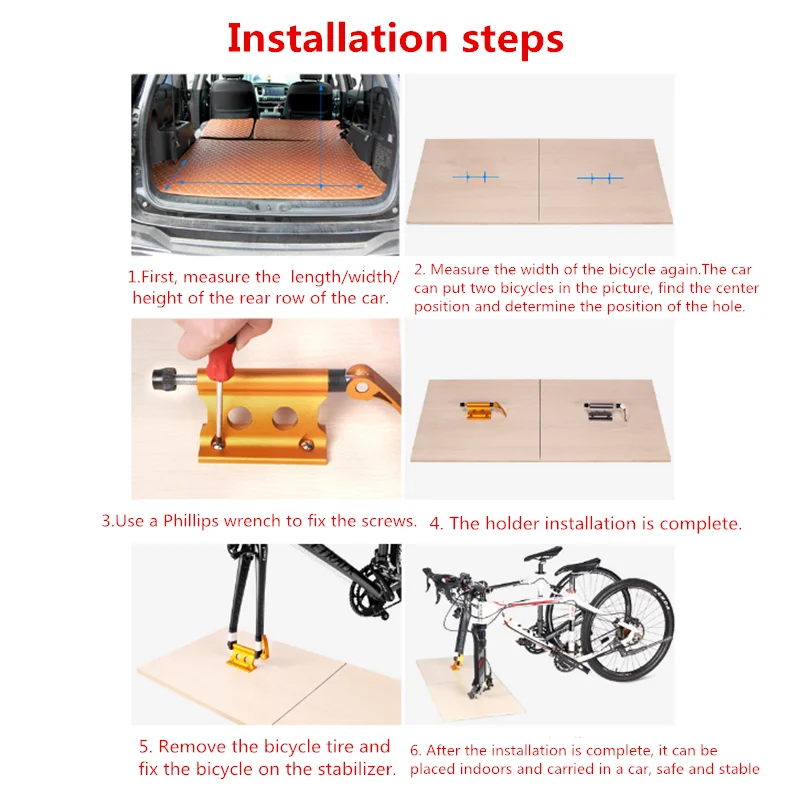 Installation steps

1.First, measure the length/width/ height of the rear row of the car.

2. Measure the width of the bicycle again.The car can put two bicycles in the picture, find the center position and determine the position of the hole.

3.Use a Phillips wrench to fix the screws.

4. The holder installation is complete.

5. Remove the bicycle tire and fix the bicycle on the stabilizer.

6. After the installation is complete, it can be placed indoors and carried in a car, safe and stable