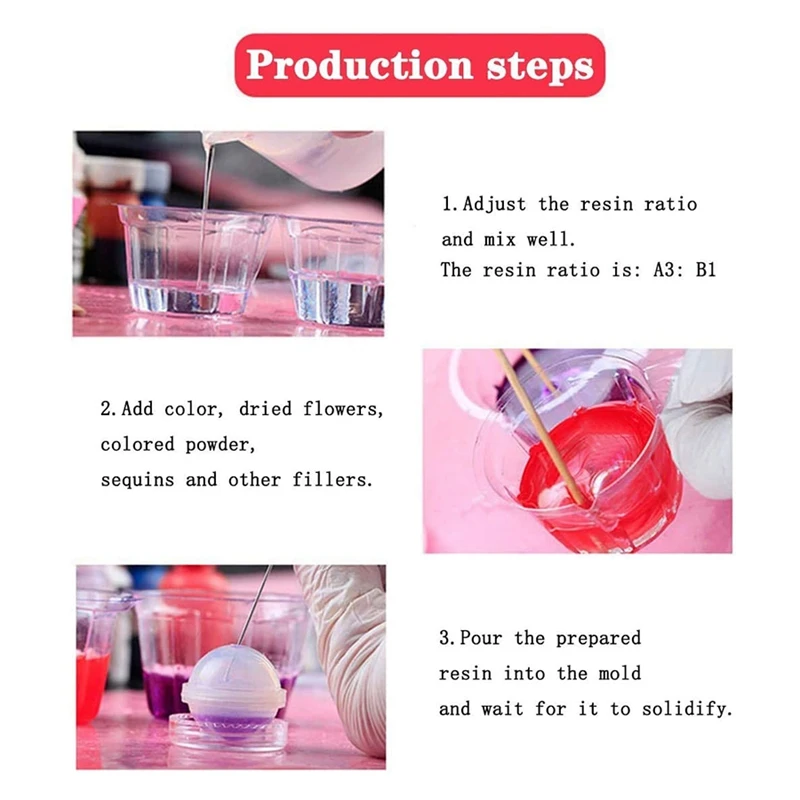 Production steps

1. Adjust the resin ratio and mix well.
The resin ratio is: A3: B1

2. Add color, dried flowers, colored powder, sequins and other fillers.

3. Pour the prepared resin into the mold and wait for it to solidify.