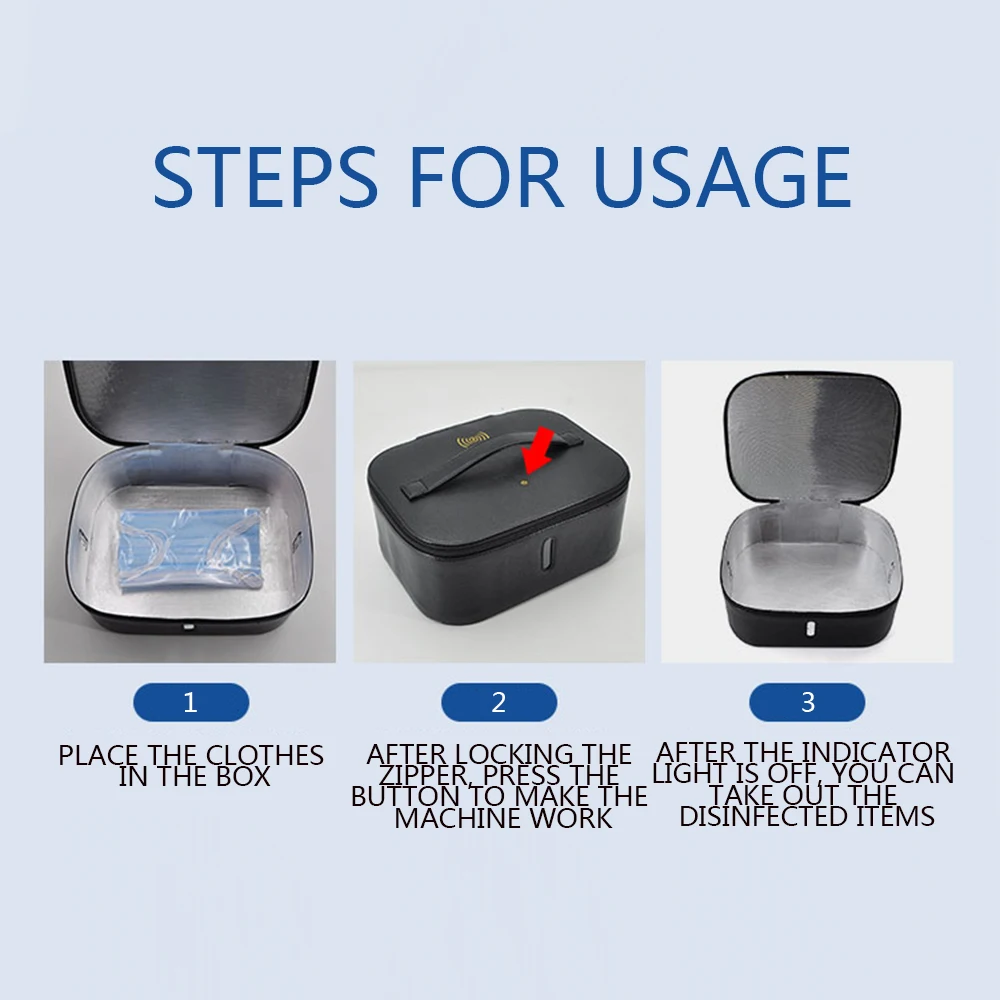 STEPS FOR USAGE

1

PLACE THE CLOTHES IN THE BOX

2

AFTER LOCKING THE ZIPPER, PRESS THE BUTTON TO MAKE THE MACHINE WORK

3

AFTER THE INDICATOR LIGHT IS OFF, YOU CAN TAKE OUT THE DISINFECTED ITEMS