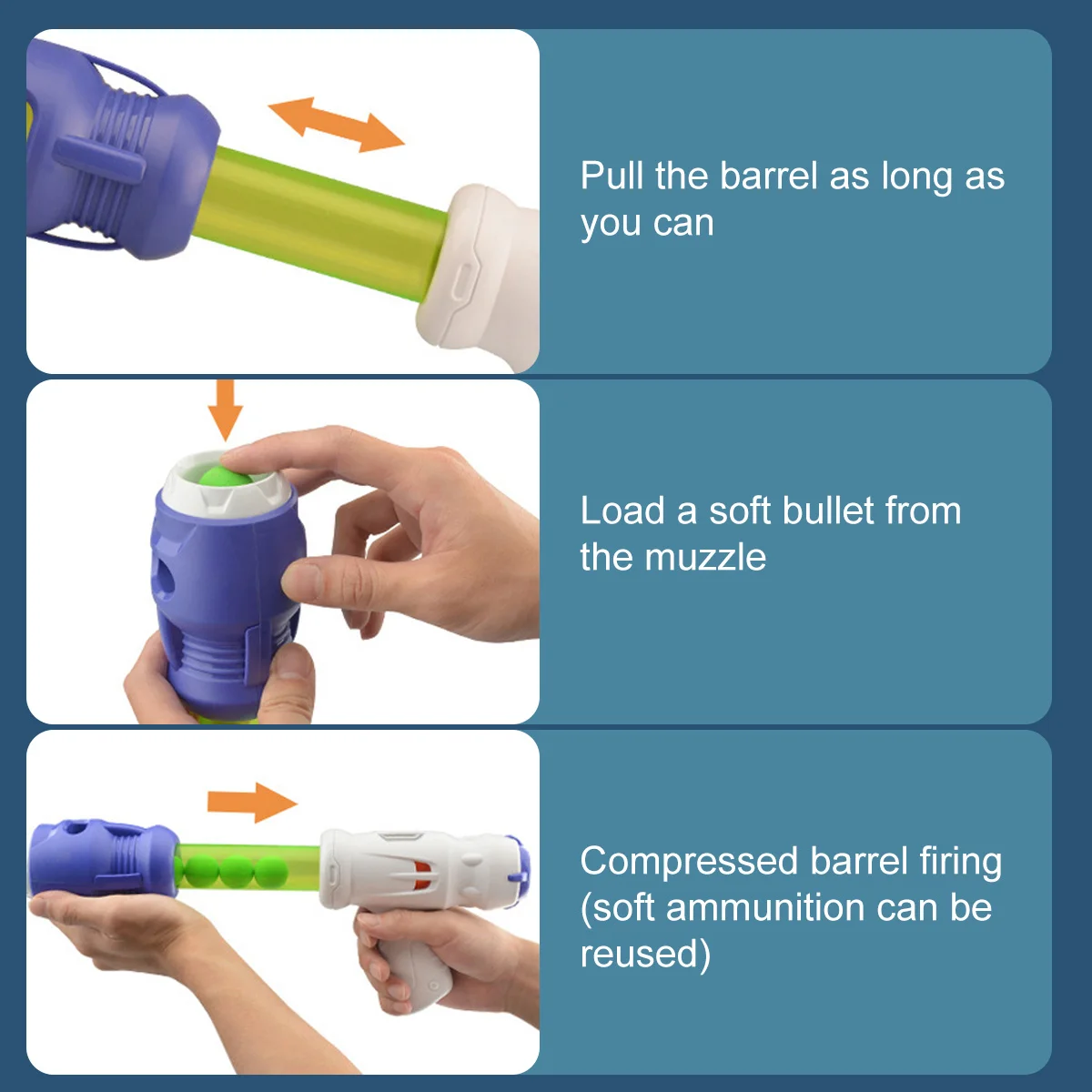 Pull the barrel as long as you can

Load a soft bullet from the muzzle

Compressed barrel firing (soft ammunition can be reused)