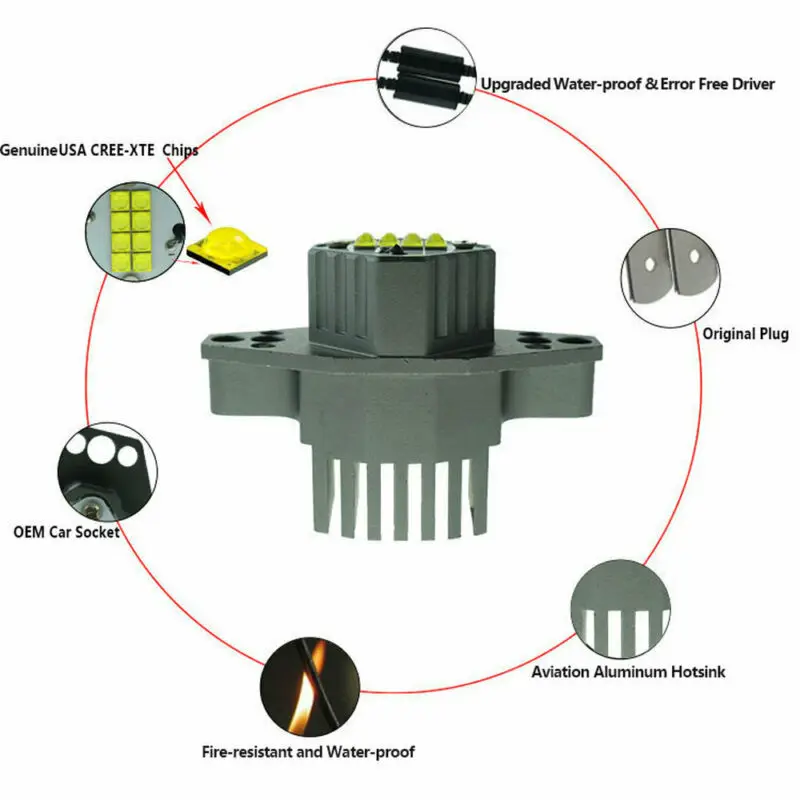 Upgraded Water-proof & Error Free Driver

GenuineUSA CREE-XTE Chips

Original Plug

OEM Car Socket

Aviation Aluminum Hotsink

Fire-resistant and Water-proof