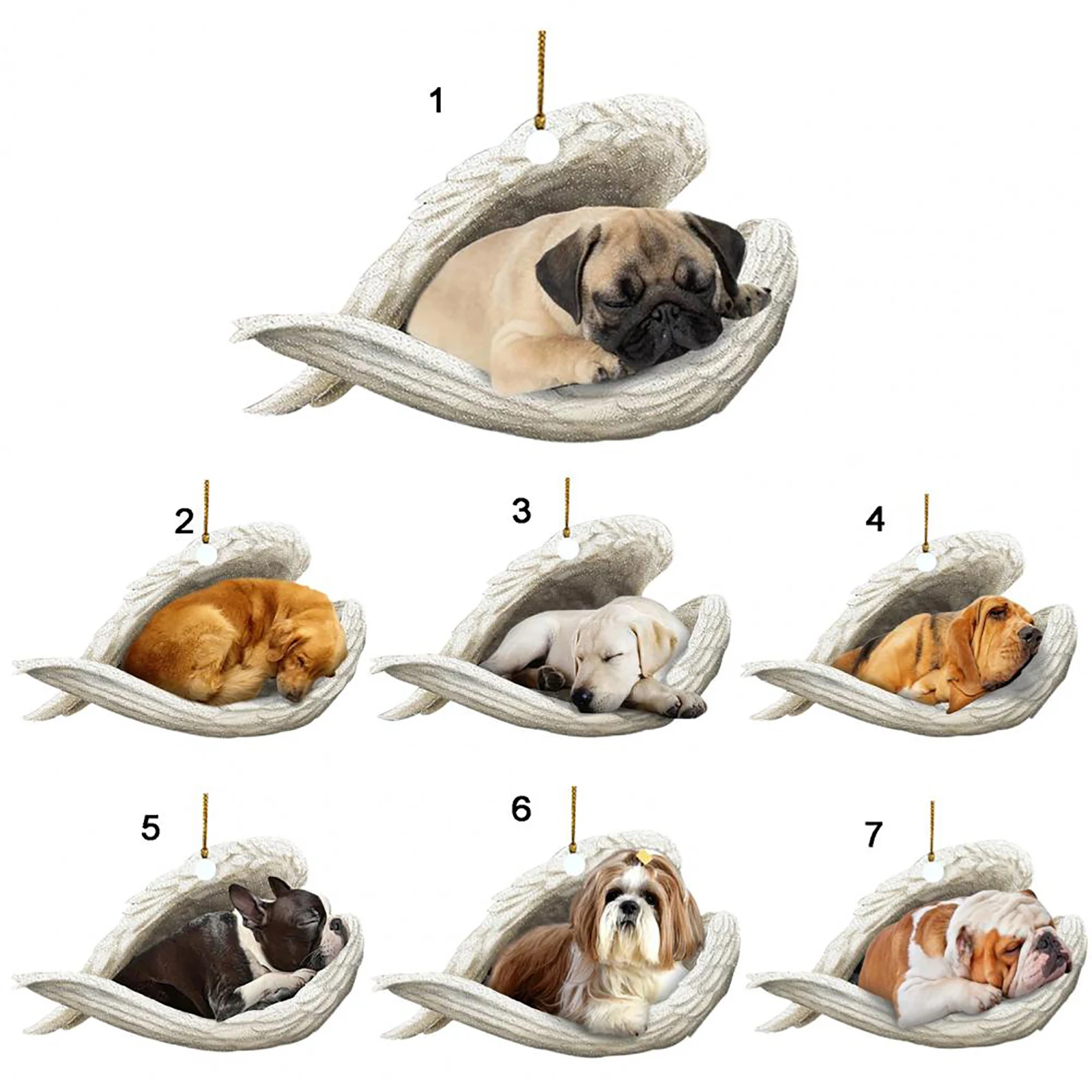 1

2

3

4

5

6

7