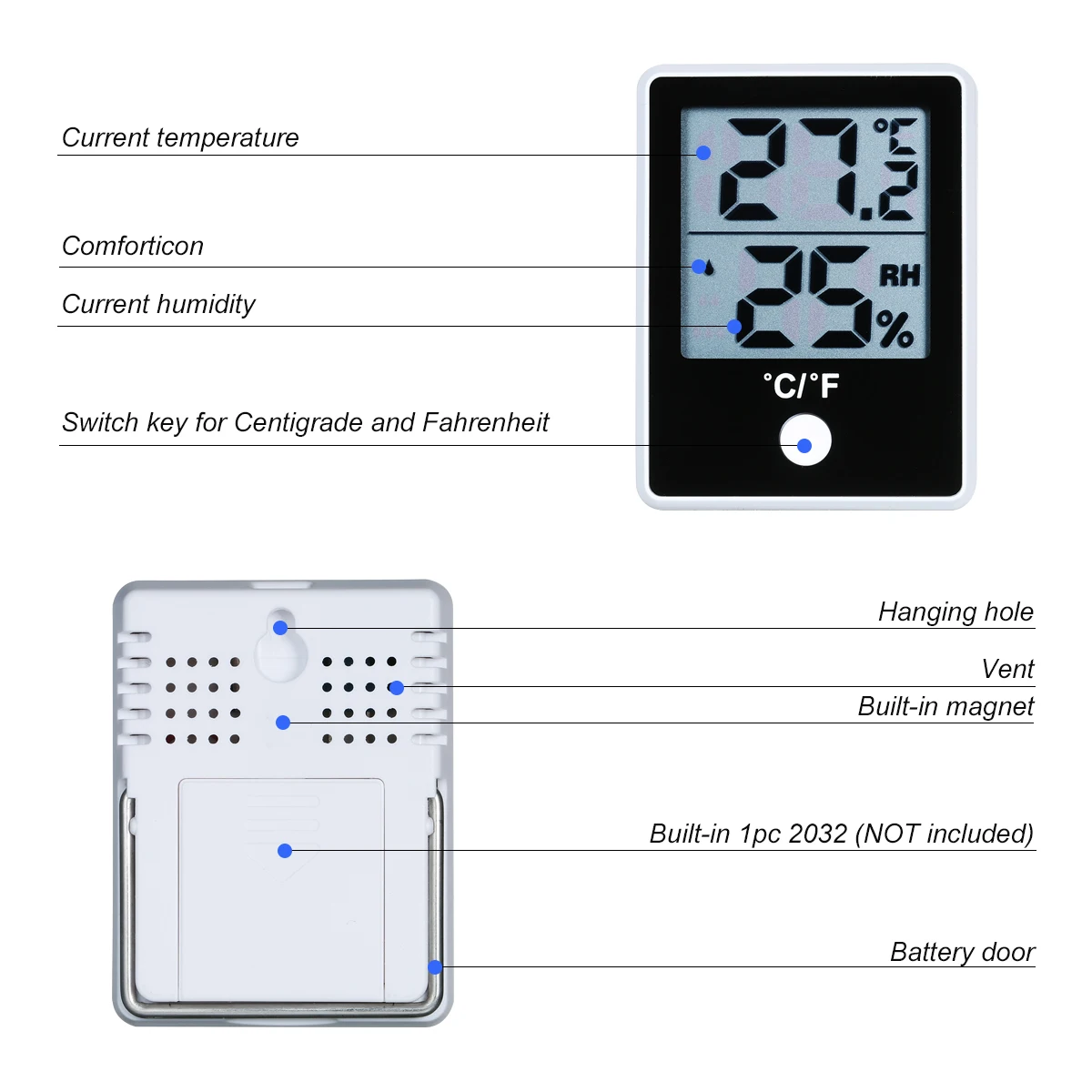 Current temperature

Comforticon

Current humidity

Switch key for Centigrade and Fahrenheit

27.2 °C

25 RH %

°C/°F

Hanging hole

Vent

Built-in magnet

Built-in 1pc 2032 (NOT included)

Battery door