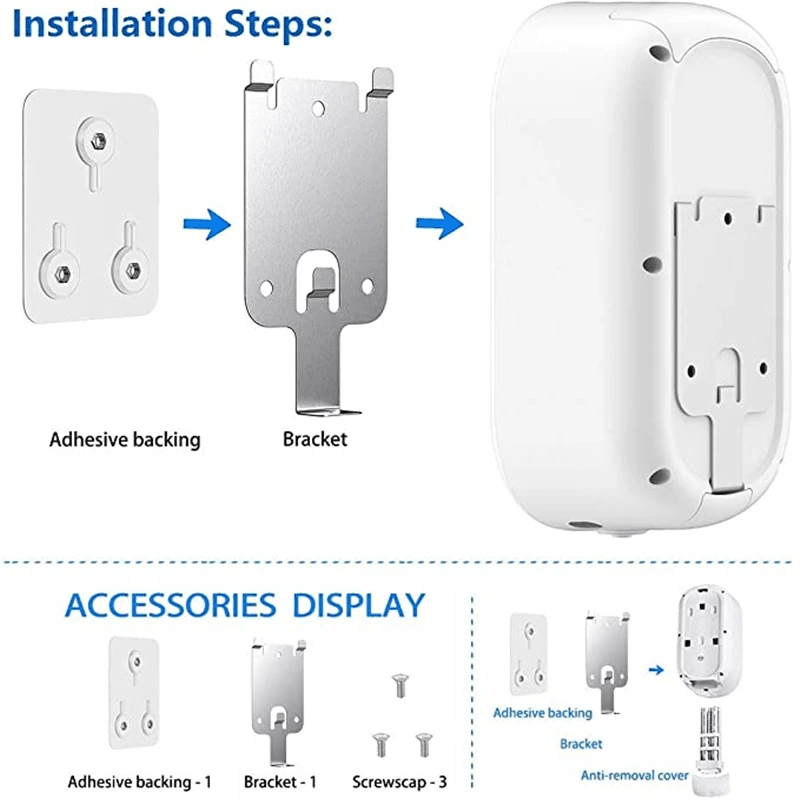 Installation Steps:

Adhesive backing

Bracket

ACCESSORIES DISPLAY

Adhesive backing - 1

Bracket - 1

Screwscap - 3

Adhesive backing

Bracket

Anti-removal cover