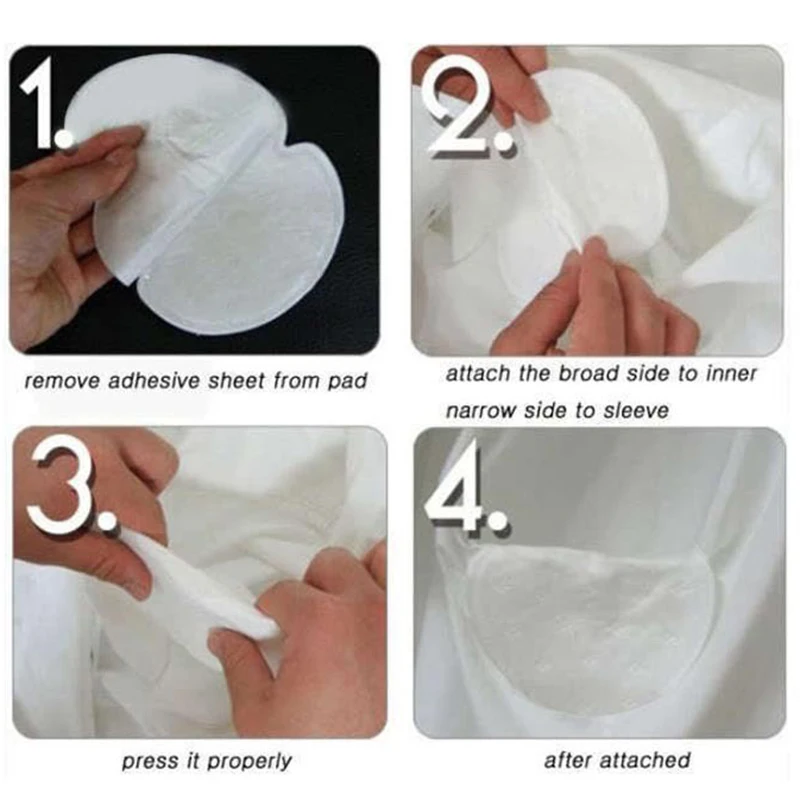 1.

remove adhesive sheet from pad

2.

attach the broad side to inner narrow side to sleeve

3.

press it properly

4.

after attached