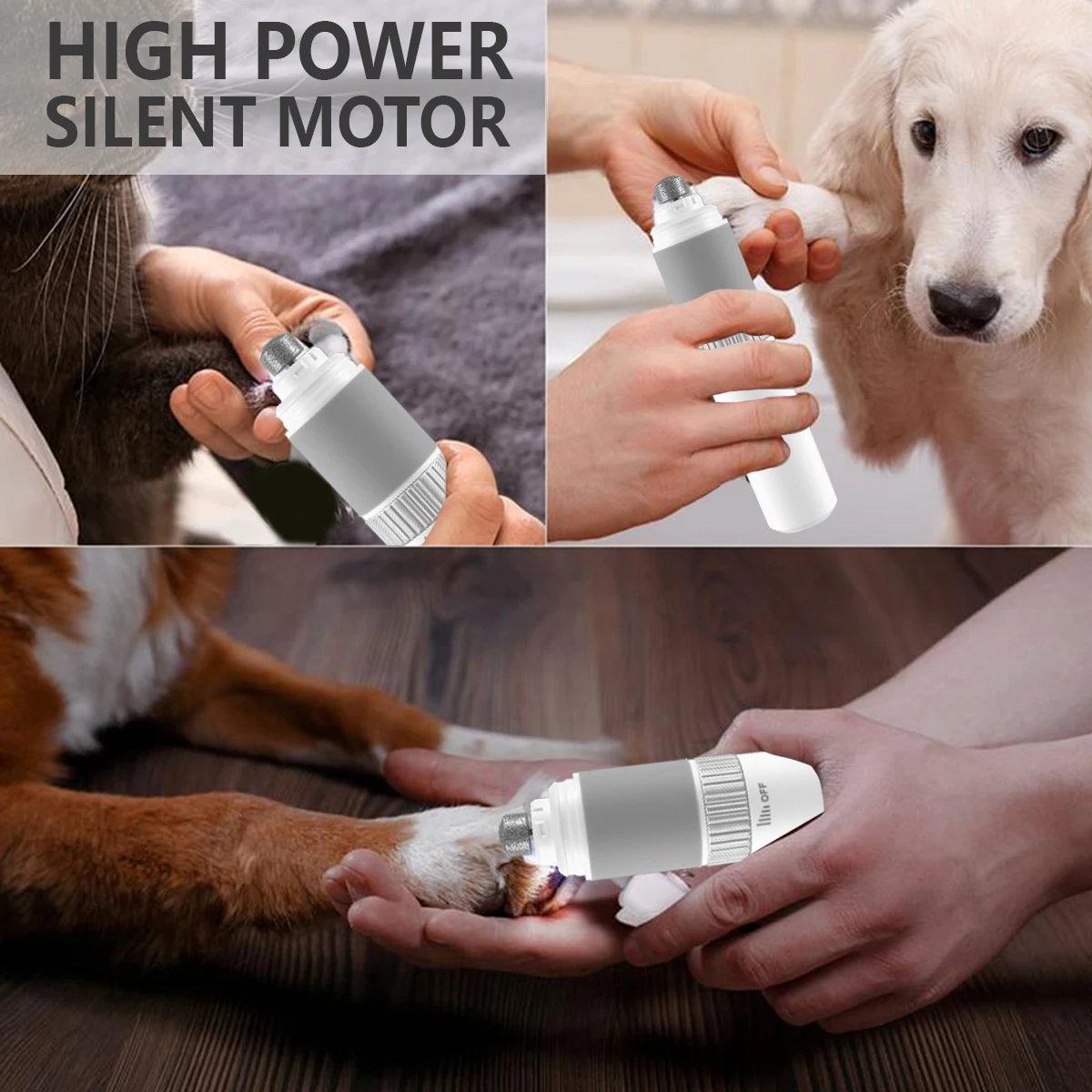 HIGH POWER
SILENT MOTOR

OFF