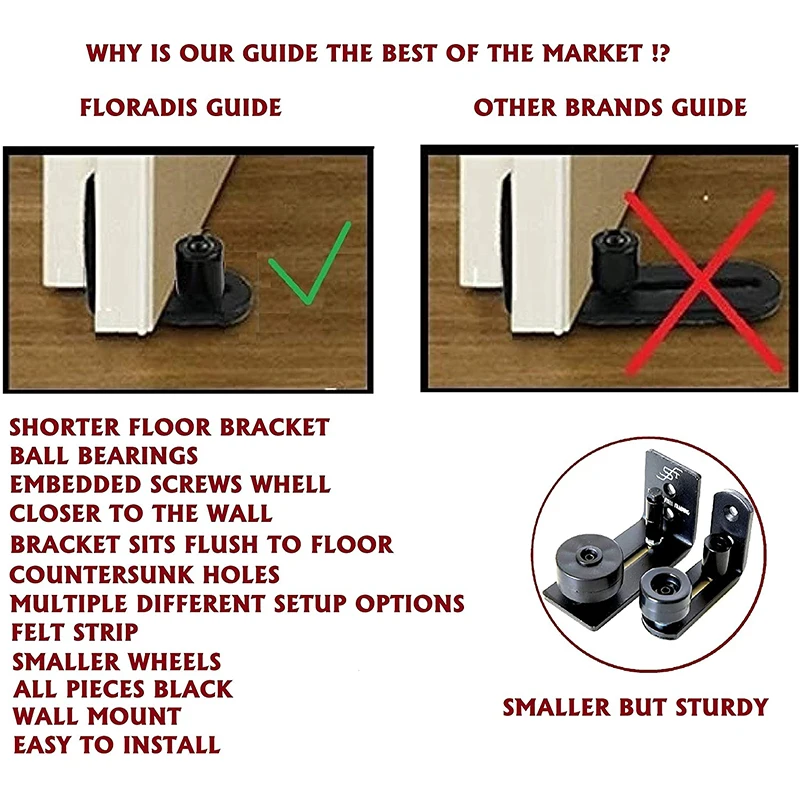 WHY IS OUR GUIDE THE BEST OF THE MARKET !?

FLORADIS GUIDE

OTHER BRANDS GUIDE

SHORTER FLOOR BRACKET
BALL BEARINGS
EMBEDDED SCREWS WHELL
CLOSER TO THE WALL
BRACKET SITS FLUSH TO FLOOR
COUNTERSUNK HOLES
MULTIPLE DIFFERENT SETUP OPTIONS
FELT STRIP
SMALLER WHEELS
ALL PIECES BLACK
WALL MOUNT
EASY TO INSTALL

SMALLER BUT STURDY