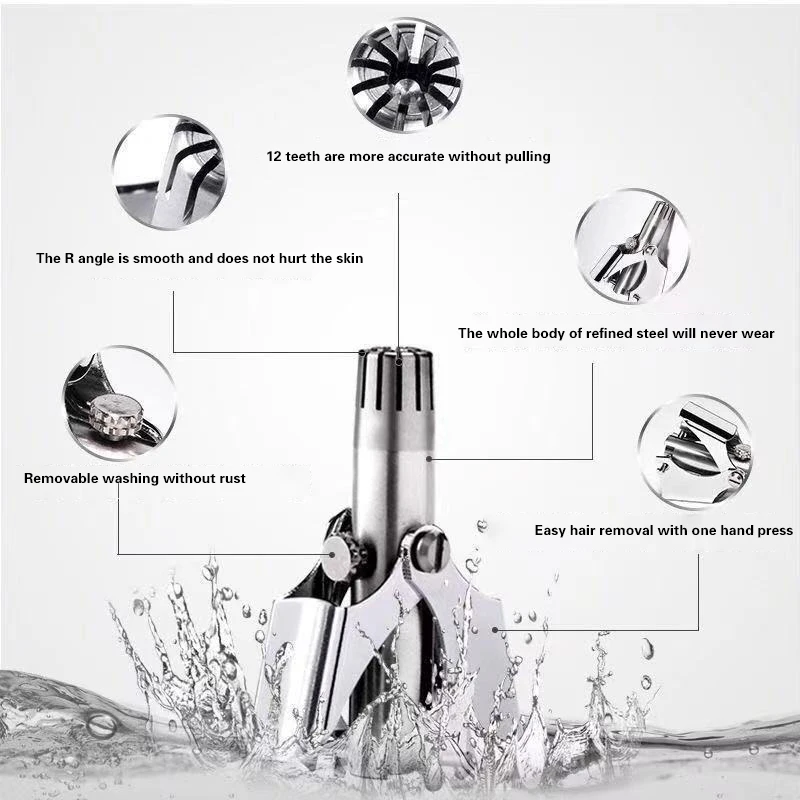 12 teeth are more accurate without pulling

The R angle is smooth and does not hurt the skin

The whole body of refined steel will never wear

Removable washing without rust

Easy hair removal with one hand press