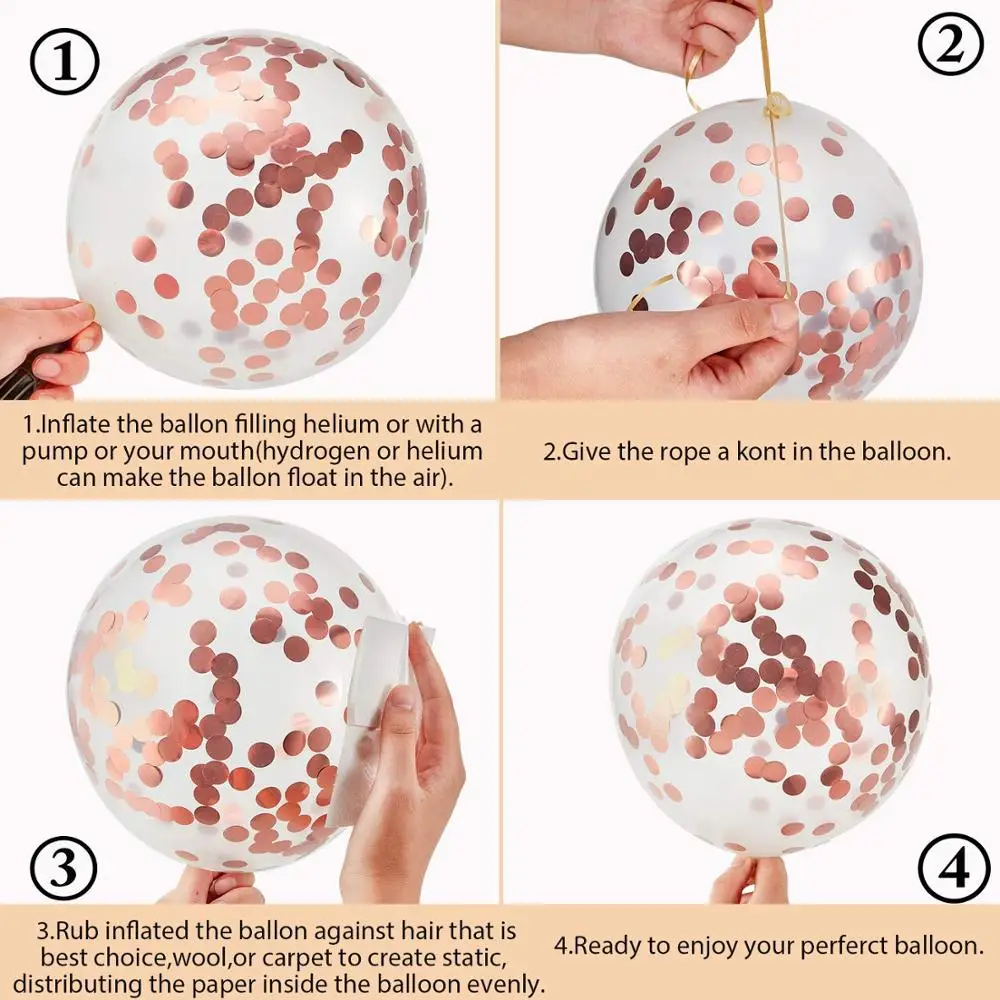 ①

②

1.Inflate the ballon filling helium or with a pump or your mouth(hydrogen or helium can make the ballon float in the air).

2.Give the rope a kont in the balloon.

③

④

3.Rub inflated the ballon against hair that is best choice,wool,or carpet to create static, distributing the paper inside the balloon evenly.

4.Ready to enjoy your perferct balloon.