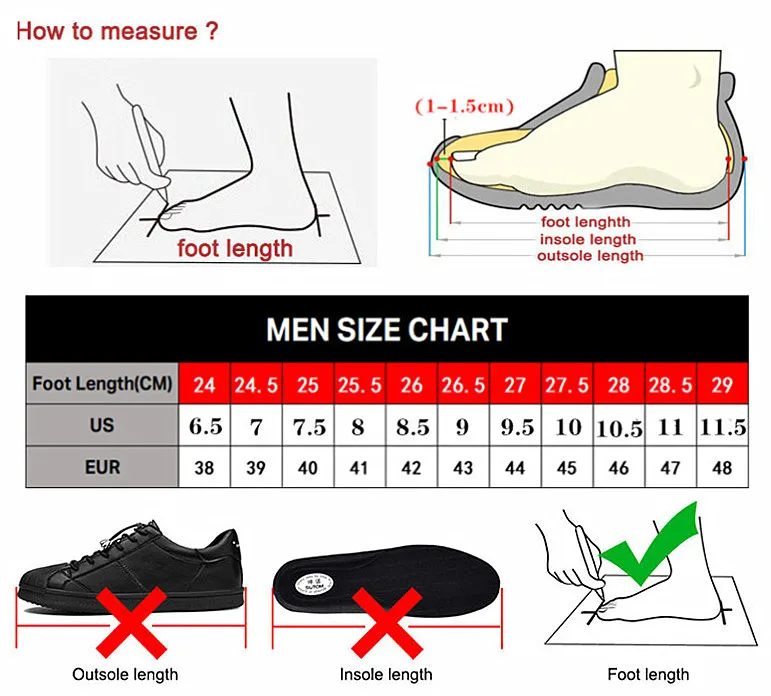 How to measure ?

foot length

(1-1.5cm)

foot lenghth
insole length
outsole length

MEN SIZE CHART

| Foot Length(CM) | 24 | 24.5 | 25 | 25.5 | 26 | 26.5 | 27 | 27.5 | 28 | 28.5 | 29 |
|---|---|---|---|---|---|---|---|---|---|---|---|
| US | 6.5 | 7 | 7.5 | 8 | 8.5 | 9 | 9.5 | 10 | 10.5 | 11 | 11.5 |
| EUR | 38 | 39 | 40 | 41 | 42 | 43 | 44 | 45 | 46 | 47 | 48 |

Outsole length

Insole length

Foot length