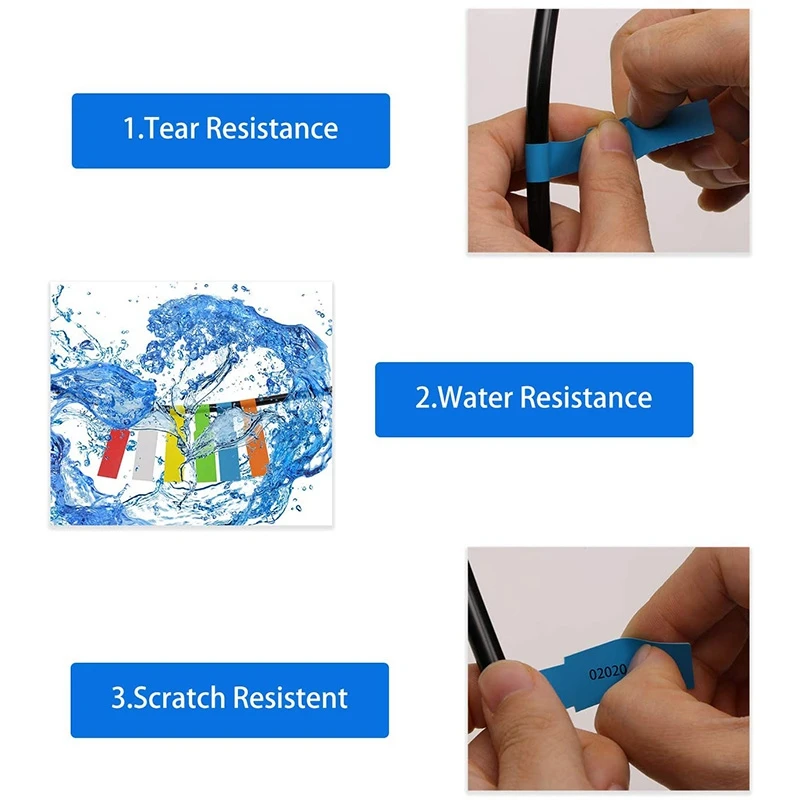 1.Tear Resistance

2.Water Resistance

3.Scratch Resistent

02020