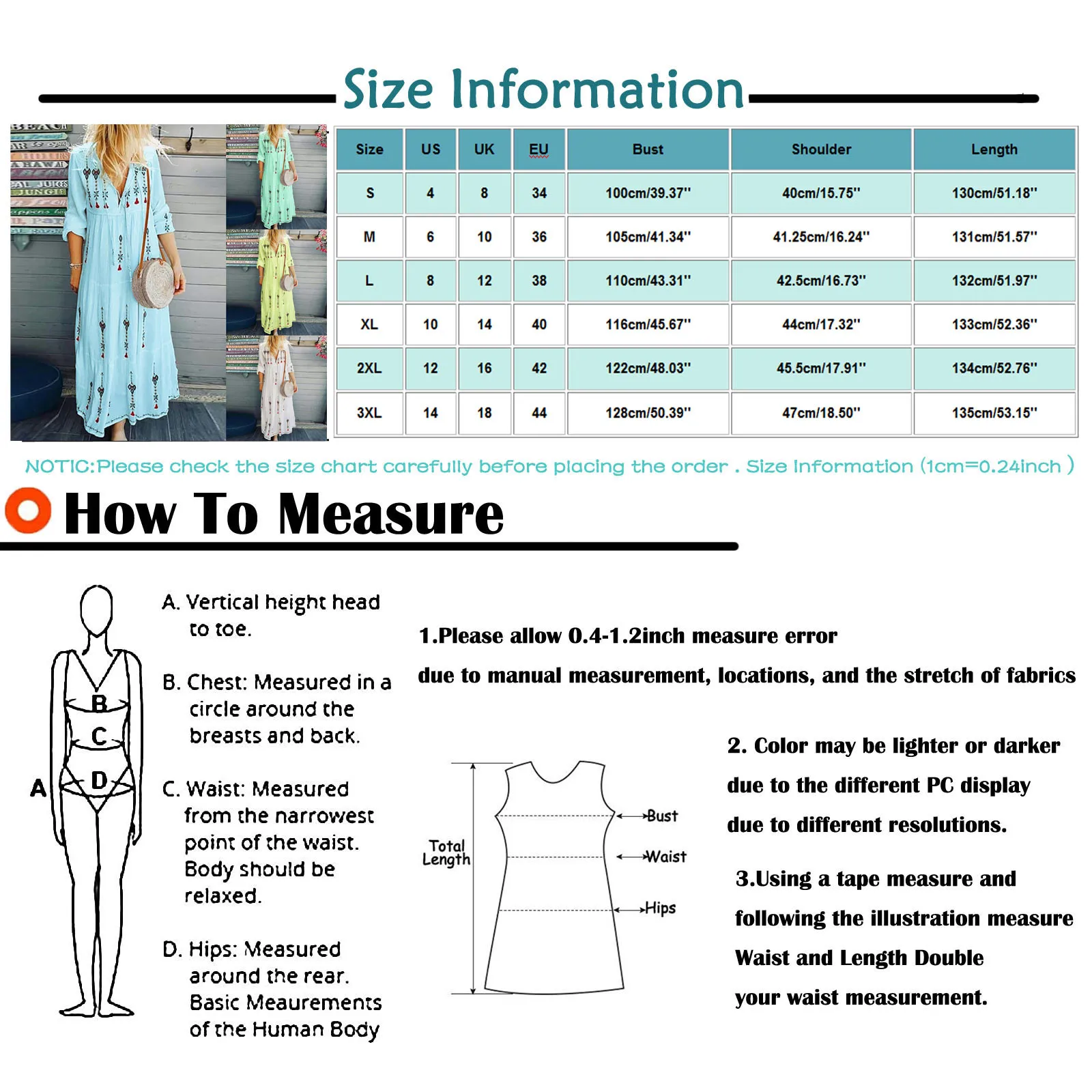 Size Information

| Size | US | UK | EU | Bust | Shoulder | Length |
|---|---|---|---|---|---|---|
| S | 4 | 8 | 34 | 100cm/39.37'' | 40cm/15.75'' | 130cm/51.18'' |
| M | 6 | 10 | 36 | 105cm/41.34'' | 41.25cm/16.24'' | 131cm/51.57'' |
| L | 8 | 12 | 38 | 110cm/43.31'' | 42.5cm/16.73'' | 132cm/51.97'' |
| XL | 10 | 14 | 40 | 116cm/45.67'' | 44cm/17.32'' | 133cm/52.36'' |
| 2XL | 12 | 16 | 42 | 122cm/48.03'' | 45.5cm/17.91'' | 134cm/52.76'' |
| 3XL | 14 | 18 | 44 | 128cm/50.39'' | 47cm/18.50'' | 135cm/53.15'' |

NOTIC:Please check the size chart carefully before placing the order . Size Information (1cm=0.24inch )

How To Measure

A B C D

A. Vertical height head to toe.

B. Chest: Measured in a circle around the breasts and back.

C. Waist: Measured from the narrowest point of the waist. Body should be relaxed.

D. Hips: Measured around the rear. Basic Meaurements of the Human Body

1.Please allow 0.4-1.2inch measure error

due to manual measurement, locations, and the stretch of fabrics

Total Length

Bust

Waist

Hips

2. Color may be lighter or darker

due to the different PC display

due to different resolutions.

3.Using a tape measure and

following the illustration measure

Waist and Length Double

your waist measurement.