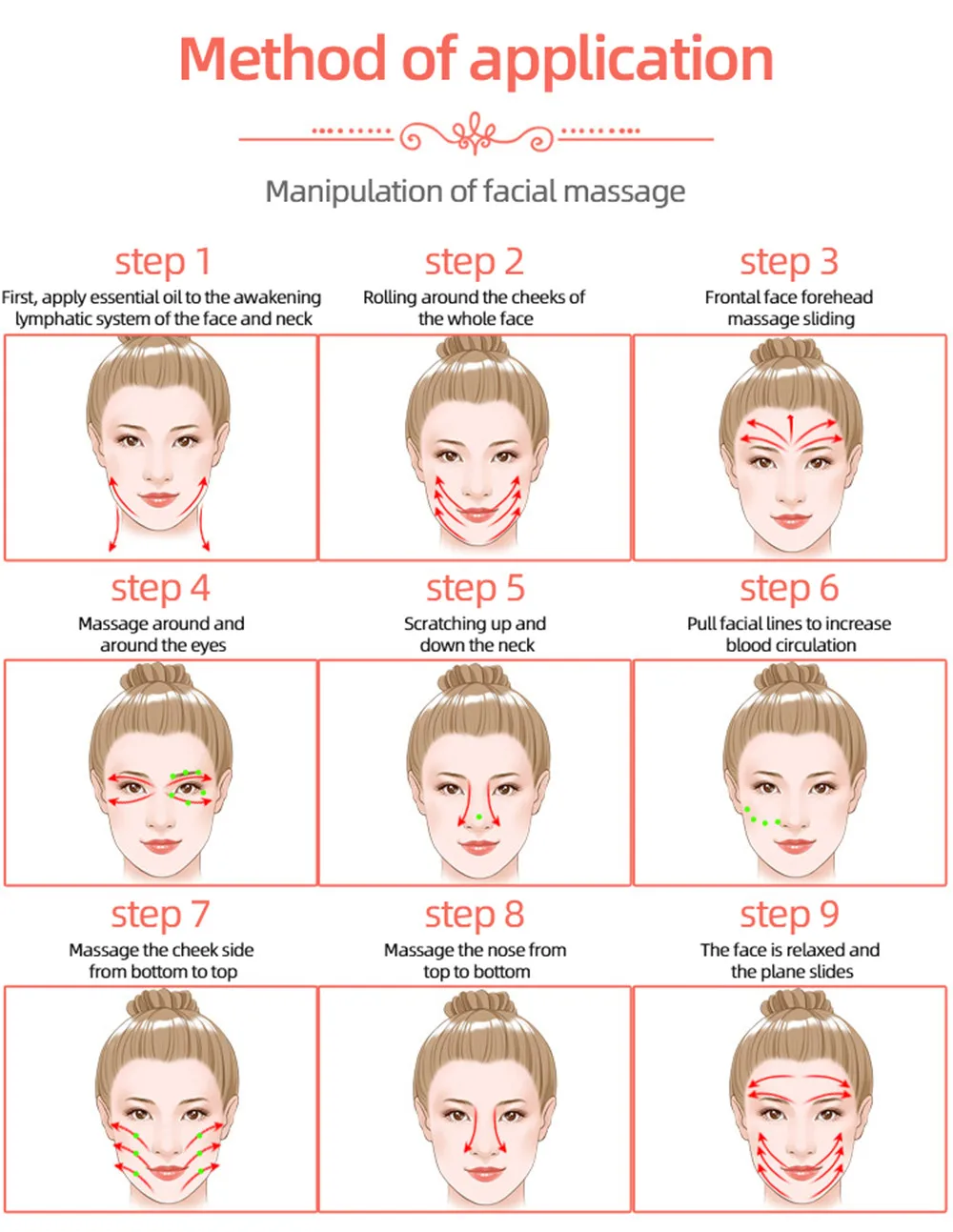 Method of application

Manipulation of facial massage

step 1
First, apply essential oil to the awakening lymphatic system of the face and neck

step 2
Rolling around the cheeks of the whole face

step 3
Frontal face forehead massage sliding

step 4
Massage around and around the eyes

step 5
Scratching up and down the neck

step 6
Pull facial lines to increase blood circulation

step 7
Massage the cheek side from bottom to top

step 8
Massage the nose from top to bottom

step 9
The face is relaxed and the plane slides