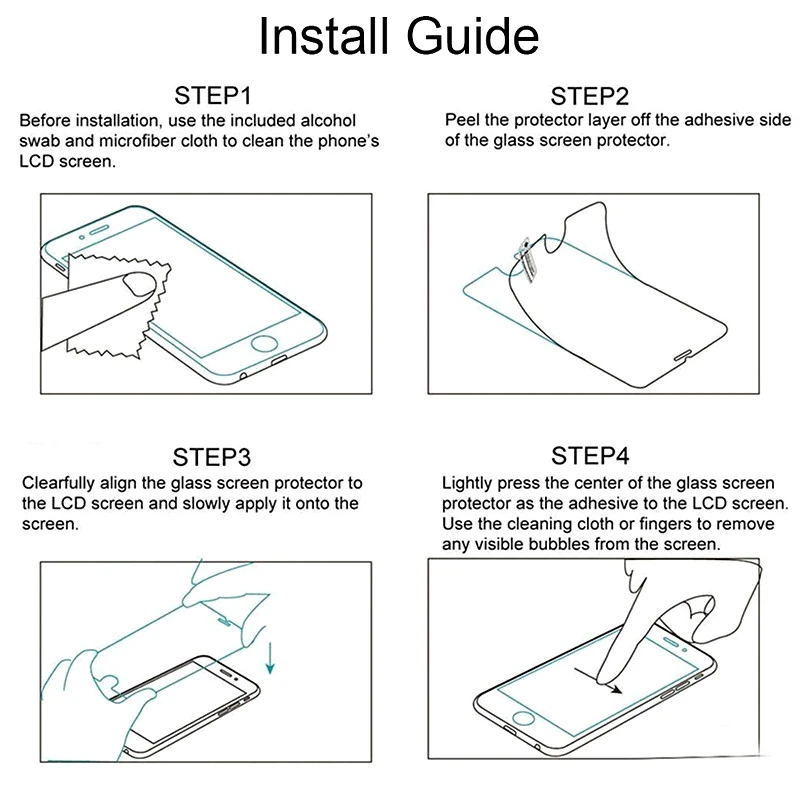 Install Guide

STEP1
Before installation, use the included alcohol swab and microfiber cloth to clean the phone's LCD screen.

STEP2
Peel the protector layer off the adhesive side of the glass screen protector.

STEP3
Clearfully align the glass screen protector to the LCD screen and slowly apply it onto the screen.

STEP4
Lightly press the center of the glass screen protector as the adhesive to the LCD screen. Use the cleaning cloth or fingers to remove any visible bubbles from the screen.