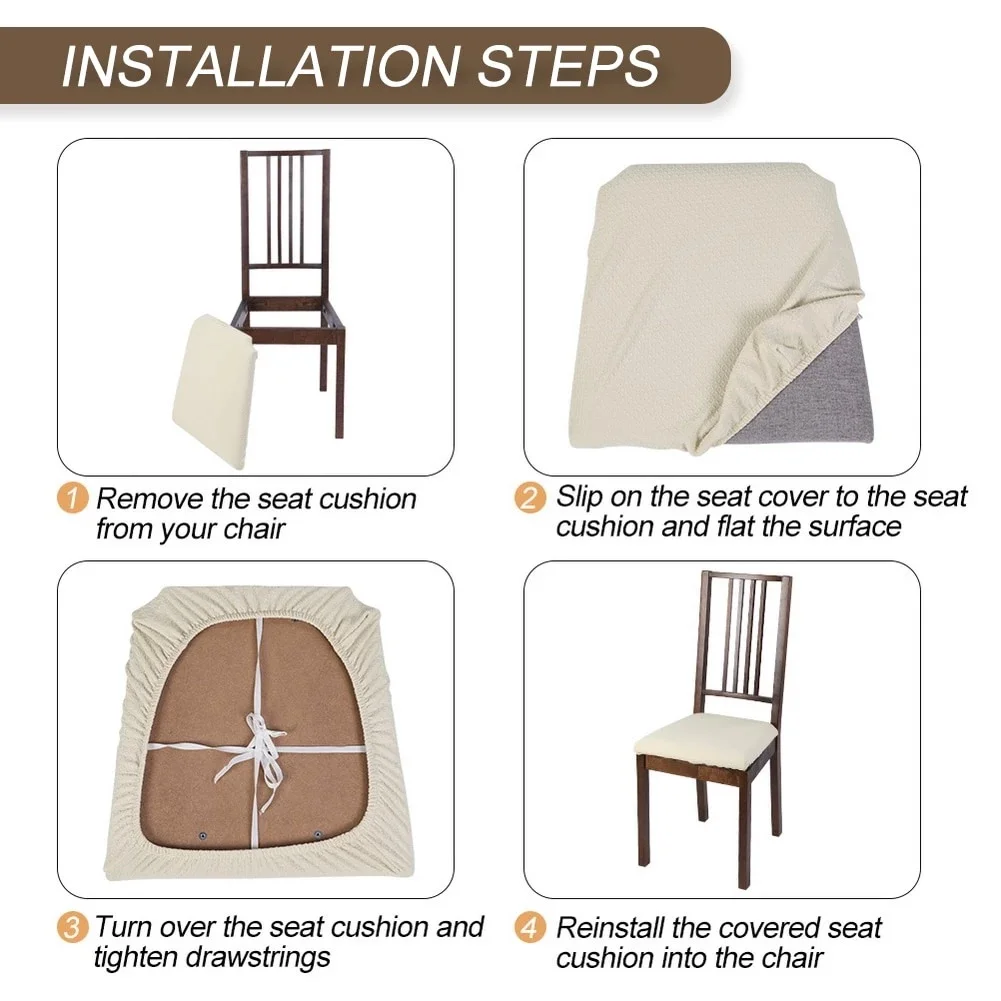 INSTALLATION STEPS

1 Remove the seat cushion from your chair

2 Slip on the seat cover to the seat cushion and flat the surface

3 Turn over the seat cushion and tighten drawstrings

4 Reinstall the covered seat cushion into the chair