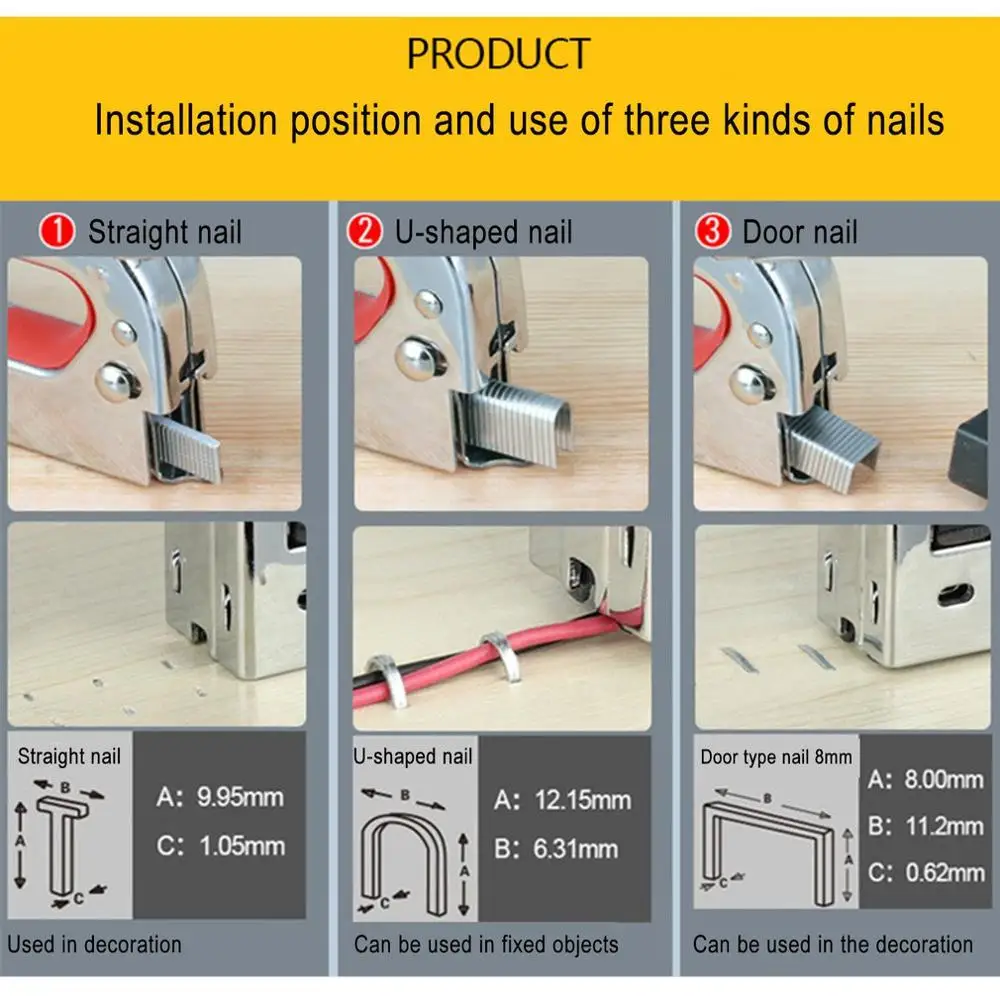 PRODUCT

Installation position and use of three kinds of nails

1 Straight nail

Straight nail

B

A

C

A: 9.95mm

C: 1.05mm

Used in decoration

2 U-shaped nail

U-shaped nail

B

A

C

A: 12.15mm

B: 6.31mm

Can be used in fixed objects

3 Door nail

Door type nail 8mm

B

A

C

A: 8.00mm

B: 11.2mm

C: 0.62mm

Can be used in the decoration