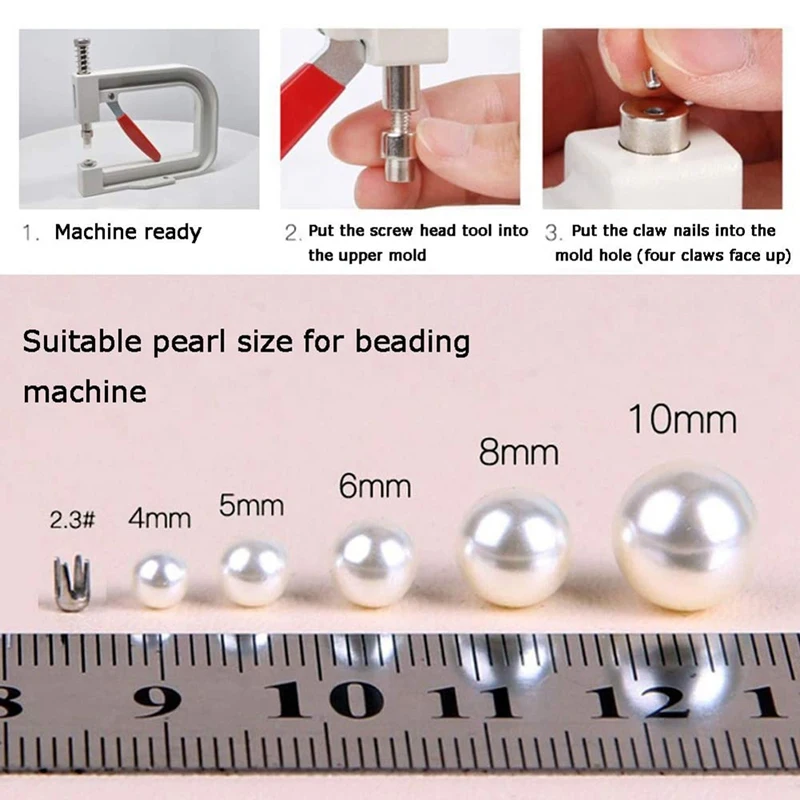 1. Machine ready

2. Put the screw head tool into the upper mold

3. Put the claw nails into the mold hole (four claws face up)

Suitable pearl size for beading machine

2.3#

4mm

5mm

6mm

8mm

10mm

8 9 10 11 12 1