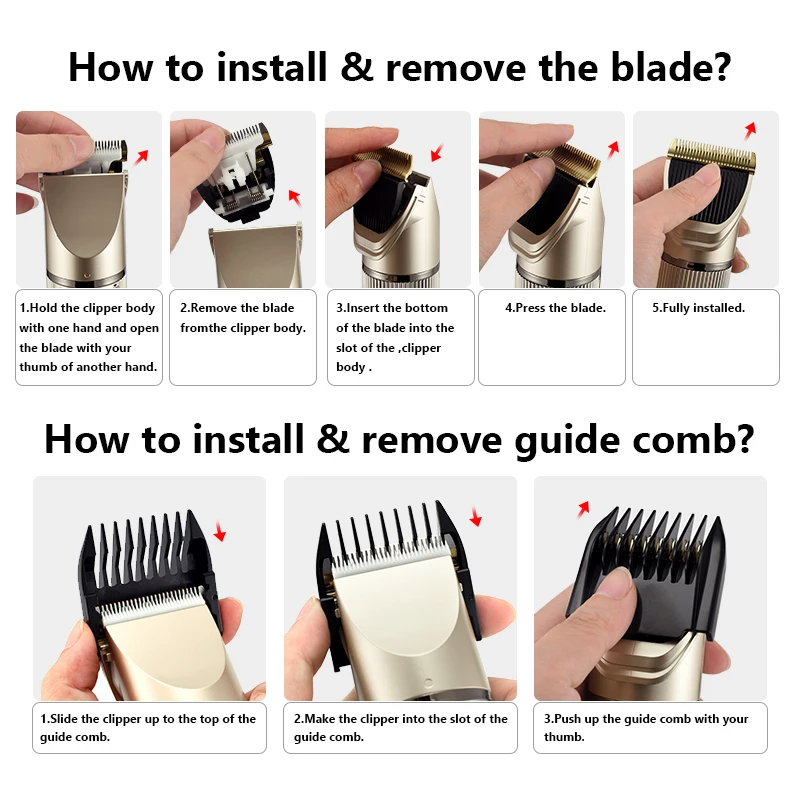 How to install & remove the blade?

1.Hold the clipper body with one hand and open the blade with your thumb of another hand.

2.Remove the blade fromthe clipper body.

3.Insert the bottom of the blade into the slot of the ,clipper body .

4.Press the blade.

5.Fully installed.

How to install & remove guide comb?

1.Slide the clipper up to the top of the guide comb.

2.Make the clipper into the slot of the guide comb.

3.Push up the guide comb with your thumb.