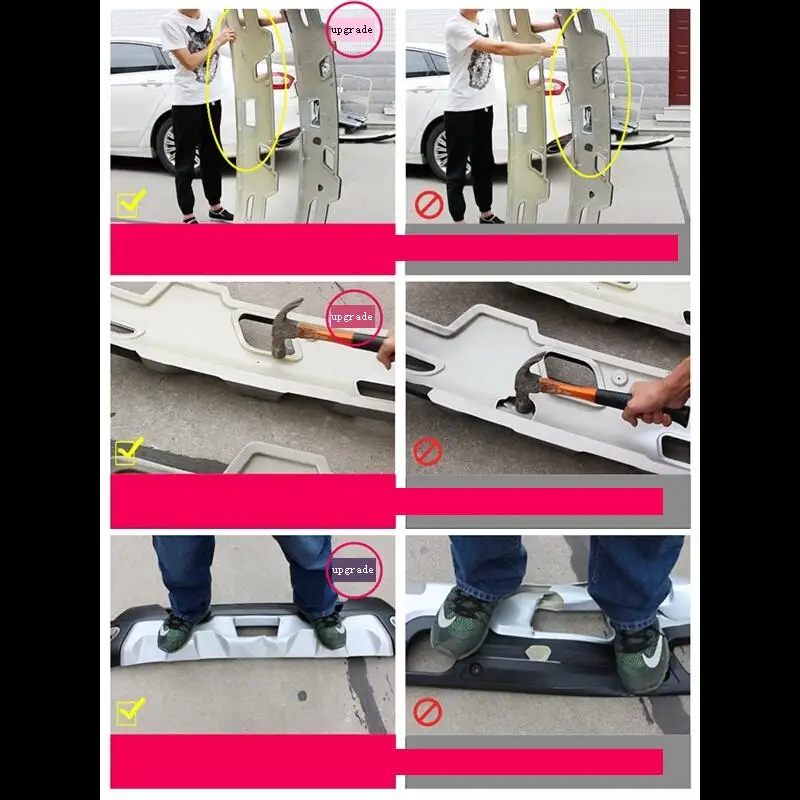 upgrade

upgrade

upgrade