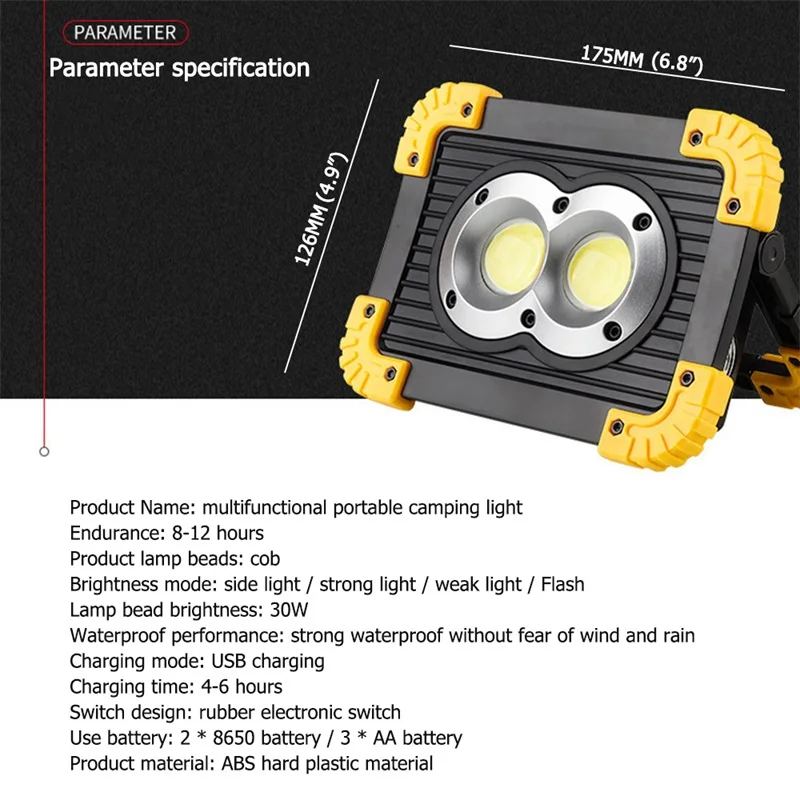 PARAMETER
Parameter specification

175MM (6.8")

126MM (4.9")

Product Name: multifunctional portable camping light
Endurance: 8-12 hours
Product lamp beads: cob
Brightness mode: side light / strong light / weak light / Flash
Lamp bead brightness: 30W
Waterproof performance: strong waterproof without fear of wind and rain
Charging mode: USB charging
Charging time: 4-6 hours
Switch design: rubber electronic switch
Use battery: 2 * 8650 battery / 3 * AA battery
Product material: ABS hard plastic material