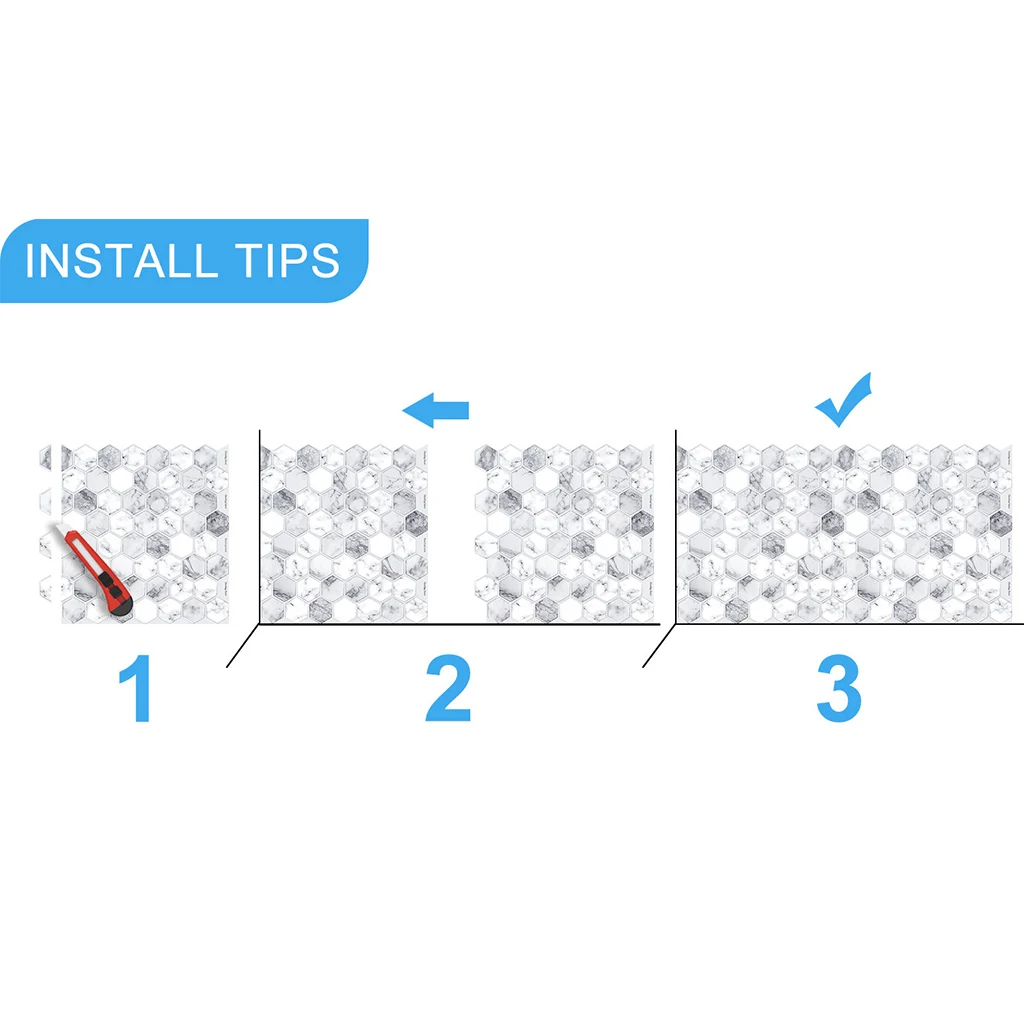 INSTALL TIPS

1

2

3