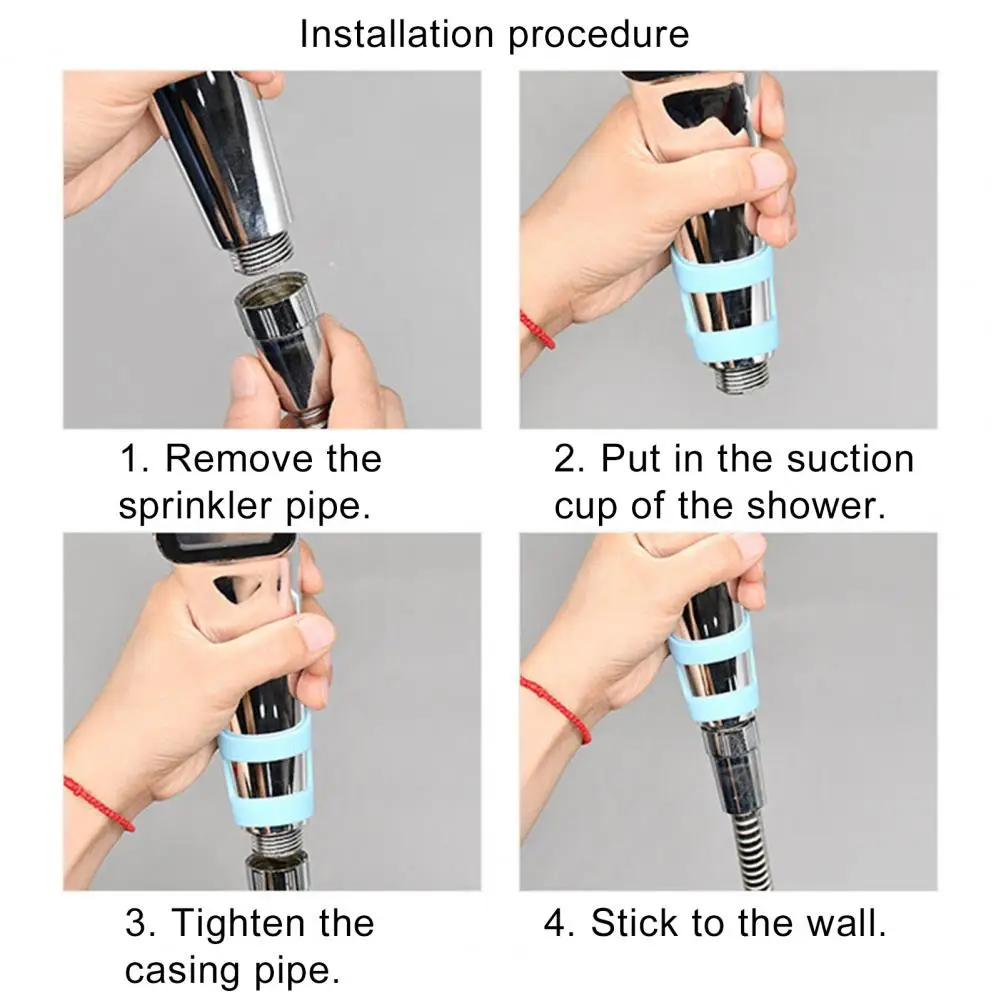 Installation procedure

1. Remove the sprinkler pipe.

2. Put in the suction cup of the shower.

3. Tighten the casing pipe.

4. Stick to the wall.