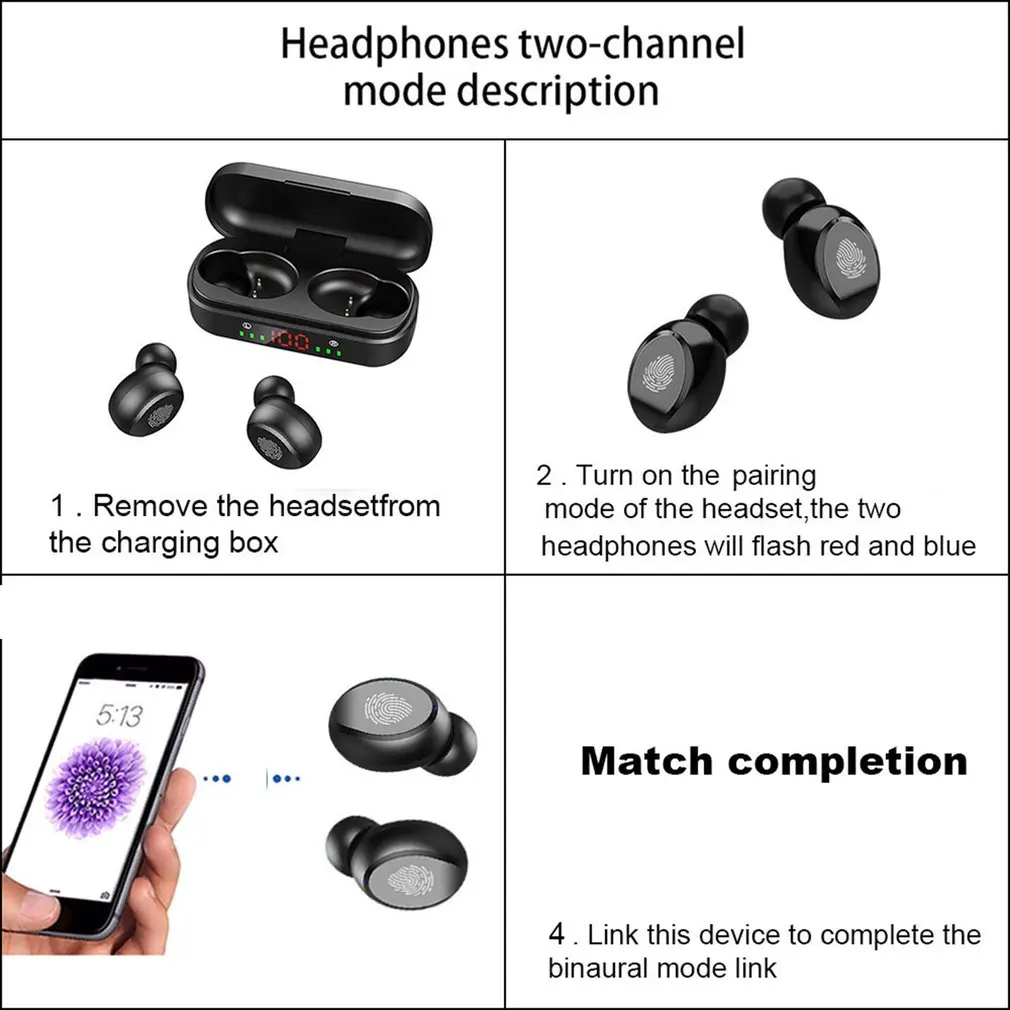 Headphones two-channel mode description

100

1 . Remove the headsetfrom the charging box

2 . Turn on the pairing mode of the headset,the two headphones will flash red and blue

5:13

Match completion

4 . Link this device to complete the binaural mode link