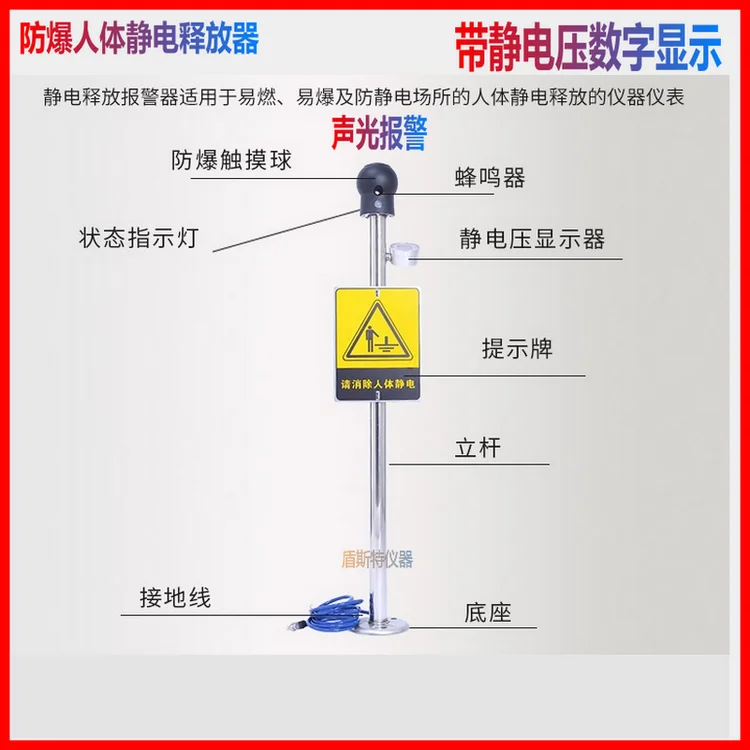 防爆人体静电释放器

带静电压数字显示

静电释放报警器适用于易燃、易爆及防静电场所的人体静电释放的仪器仪表

声光报警

防爆触摸球

蜂鸣器

状态指示灯

静电压显示器

请消除人体静电

提示牌

立杆

盾斯特仪器

接地线

底座