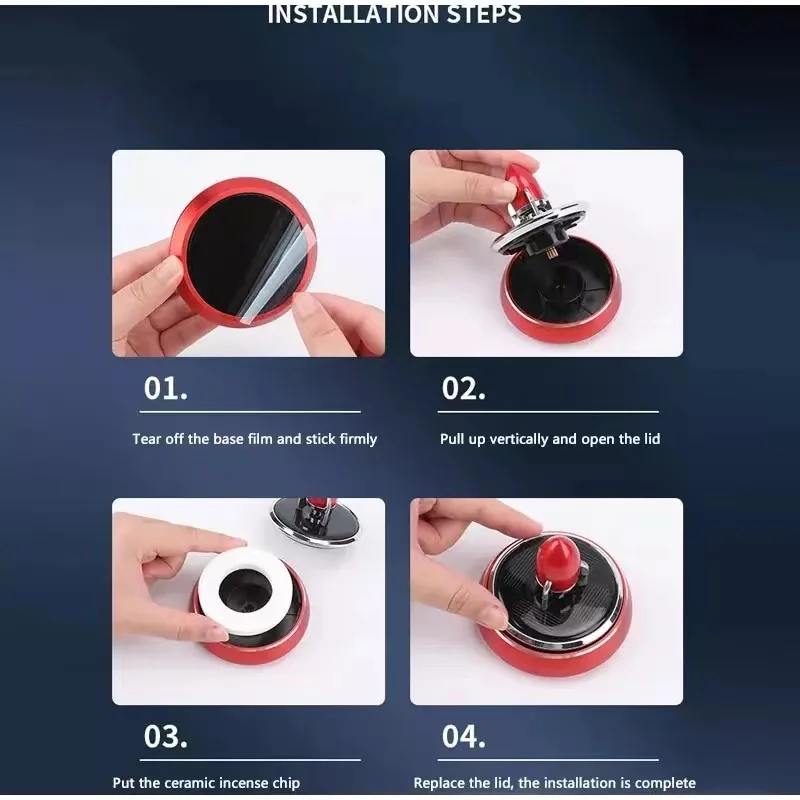 INSTALLATION STEPS

01.

Tear off the base film and stick firmly

02.

Pull up vertically and open the lid

03.

Put the ceramic incense chip

04.

Replace the lid, the installation is complete