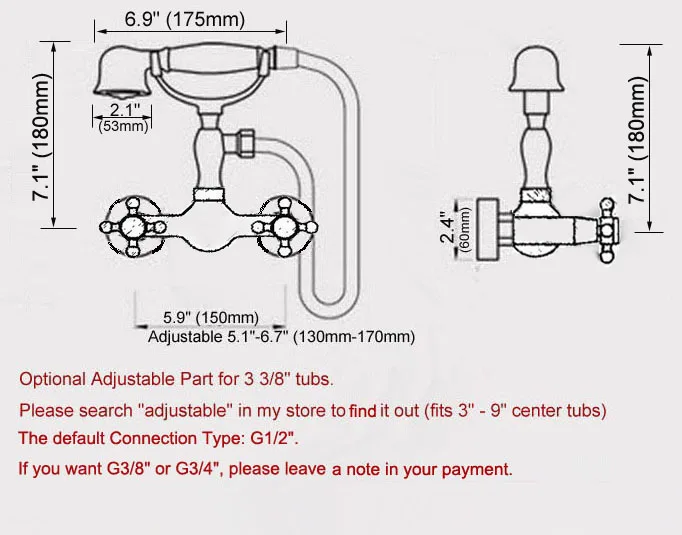 6.9" (175mm)

7.1" (180mm)

2.1"
(53mm)

5.9" (150mm)
Adjustable 5.1"-6.7" (130mm-170mm)

2.4"
(60mm)

7.1" (180mm)

Optional Adjustable Part for 3 3/8" tubs.

Please search "adjustable" in my store to find it out (fits 3" - 9" center tubs)

The default Connection Type: G1/2".

If you want G3/8" or G3/4", please leave a note in your payment.