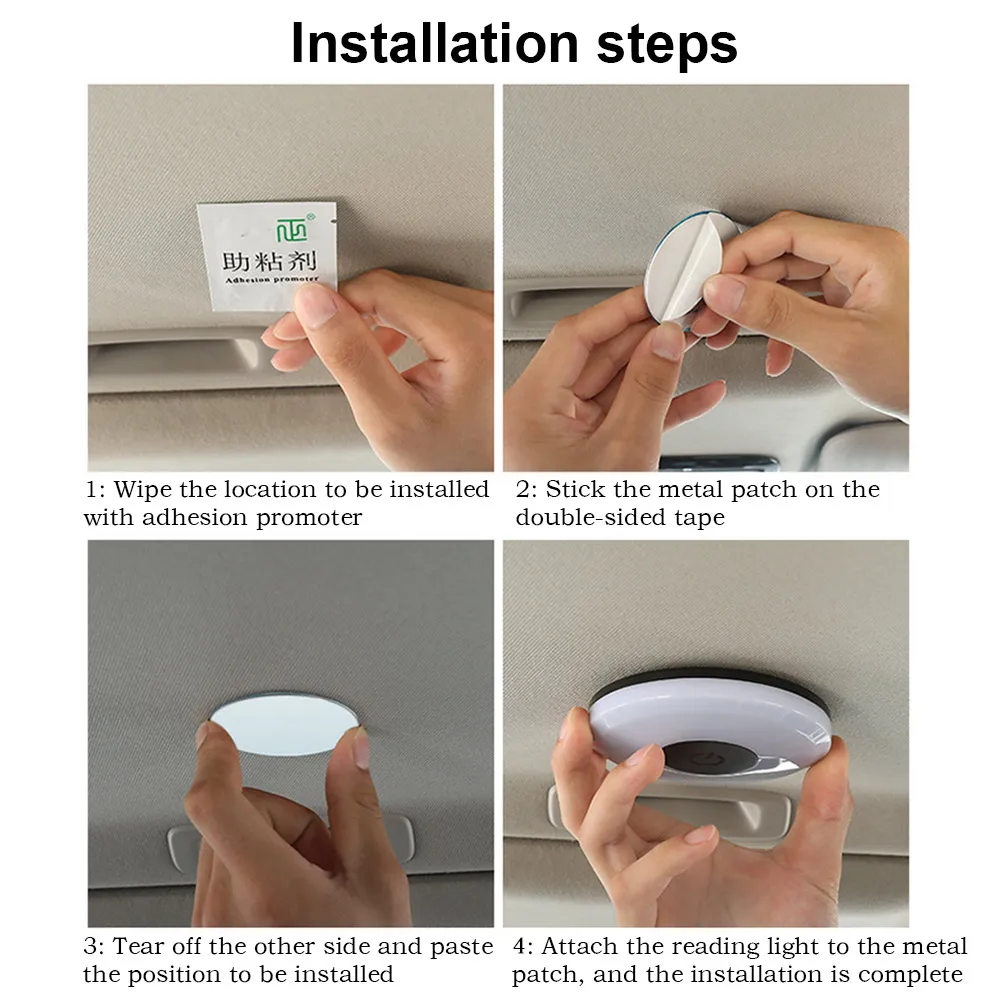 Installation steps

助粘剂
Adhesion promoter

1: Wipe the location to be installed with adhesion promoter

2: Stick the metal patch on the double-sided tape

3: Tear off the other side and paste the position to be installed

4: Attach the reading light to the metal patch, and the installation is complete