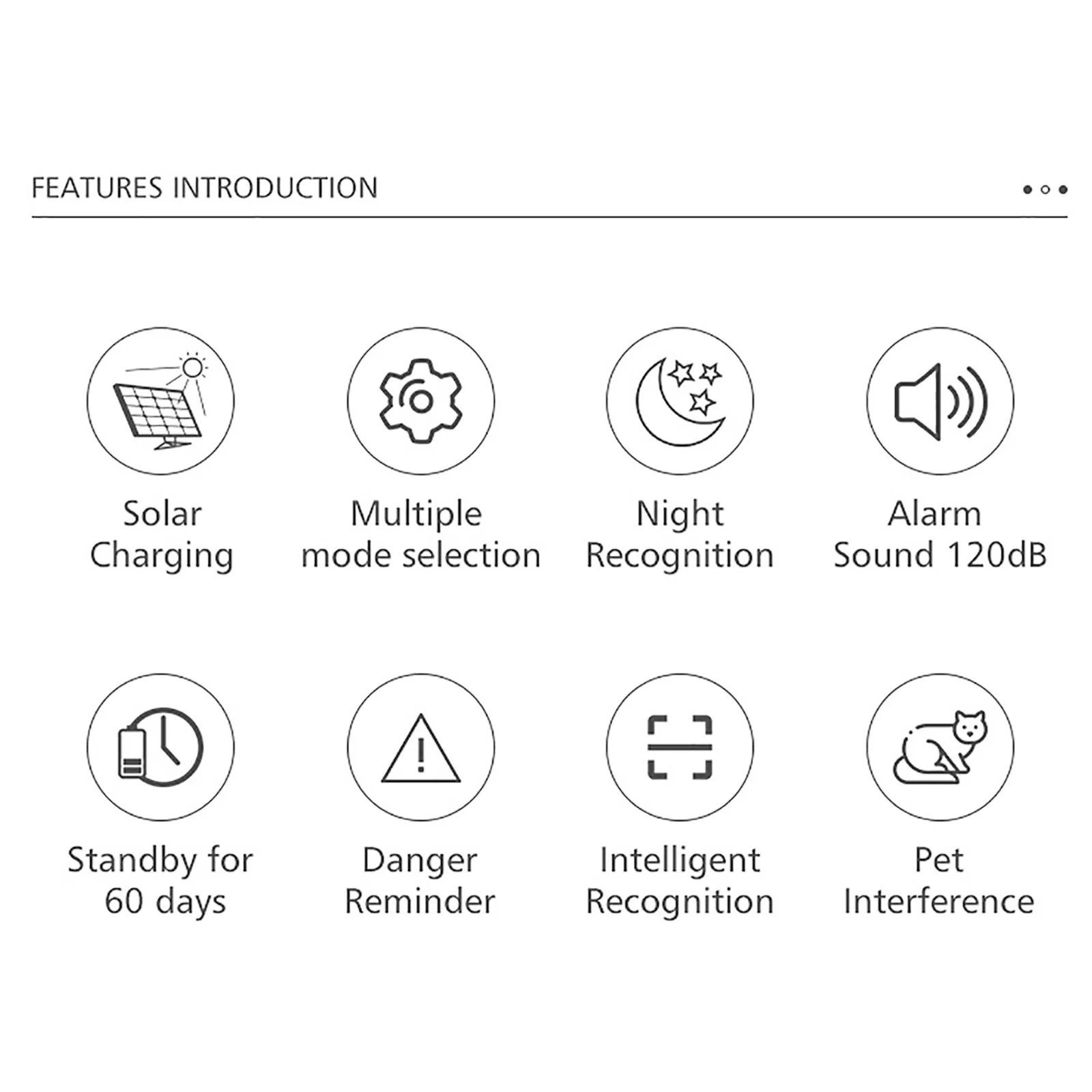 FEATURES INTRODUCTION

Solar Charging

Multiple mode selection

Night Recognition

Alarm Sound 120dB

Standby for 60 days

Danger Reminder

Intelligent Recognition

Pet Interference