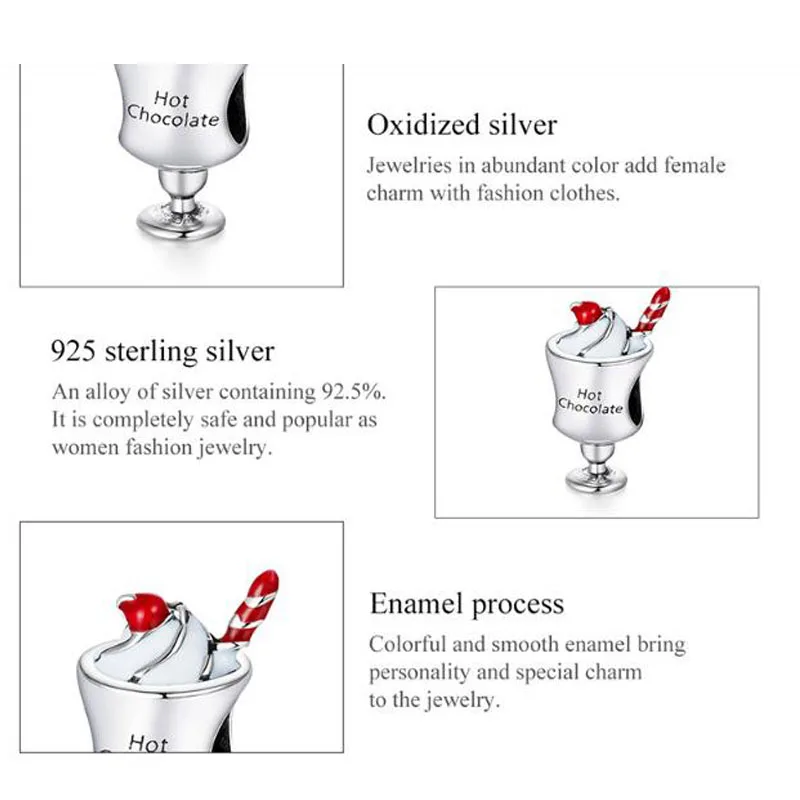 Hot Chocolate

Oxidized silver

Jewelries in abundant color add female charm with fashion clothes.

925 sterling silver

An alloy of silver containing 92.5%. It is completely safe and popular as women fashion jewelry.

Hot Chocolate

Hot

Enamel process

Colorful and smooth enamel bring personality and special charm to the jewelry.