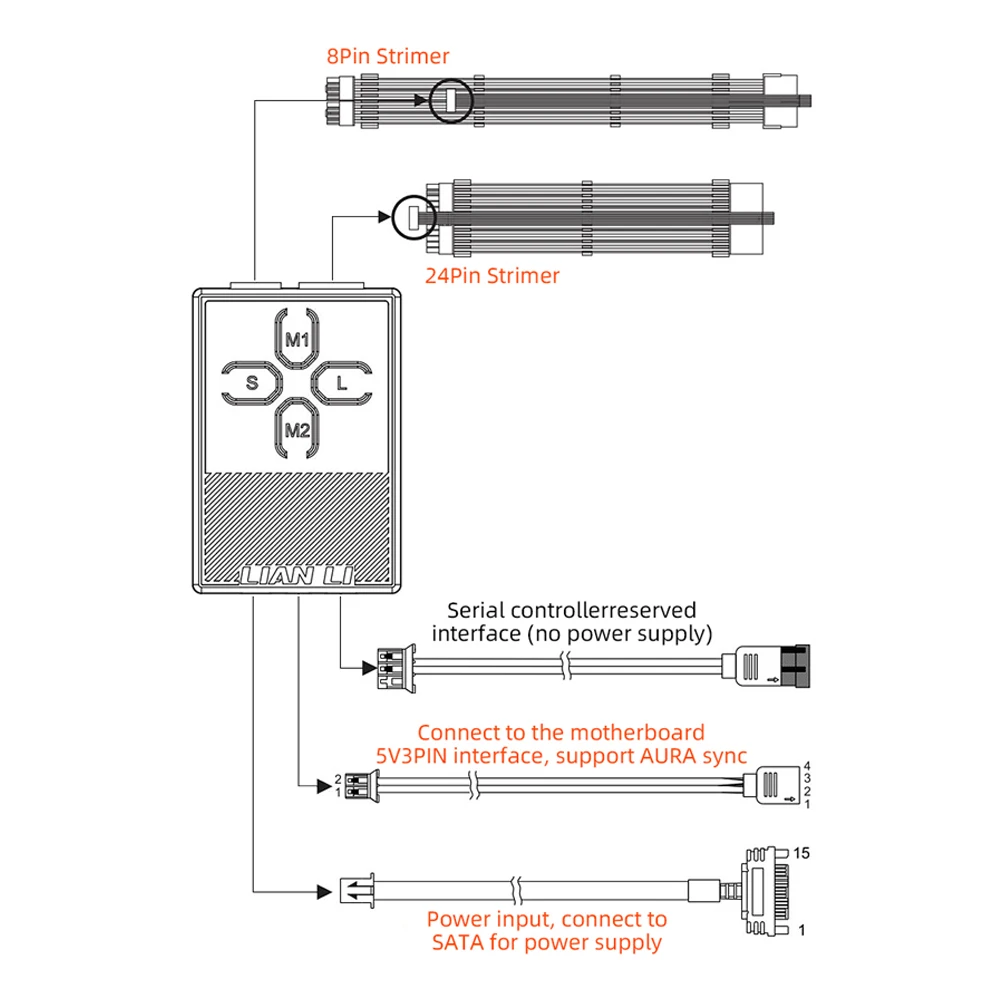 8Pin Strimer

24Pin Strimer

M1

S

L

M2

LIAN LI

Serial controllerreserved interface (no power supply)

Connect to the motherboard 5V3PIN interface, support AURA sync

2
1

4
3
2
1

15

1

Power input, connect to SATA for power supply