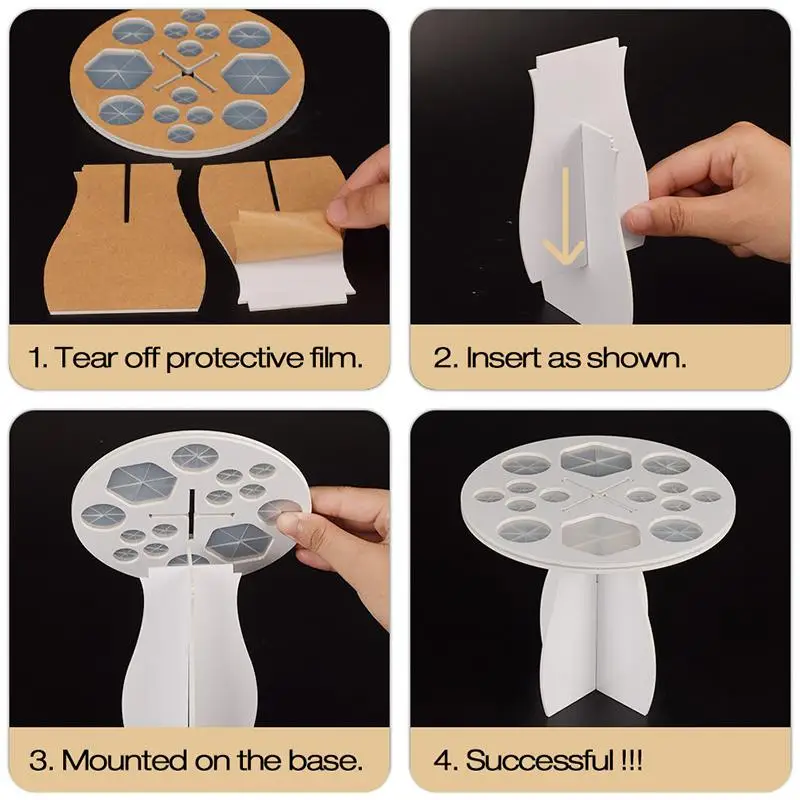 1. Tear off protective film.

2. Insert as shown.

3. Mounted on the base.

4. Successful !!!