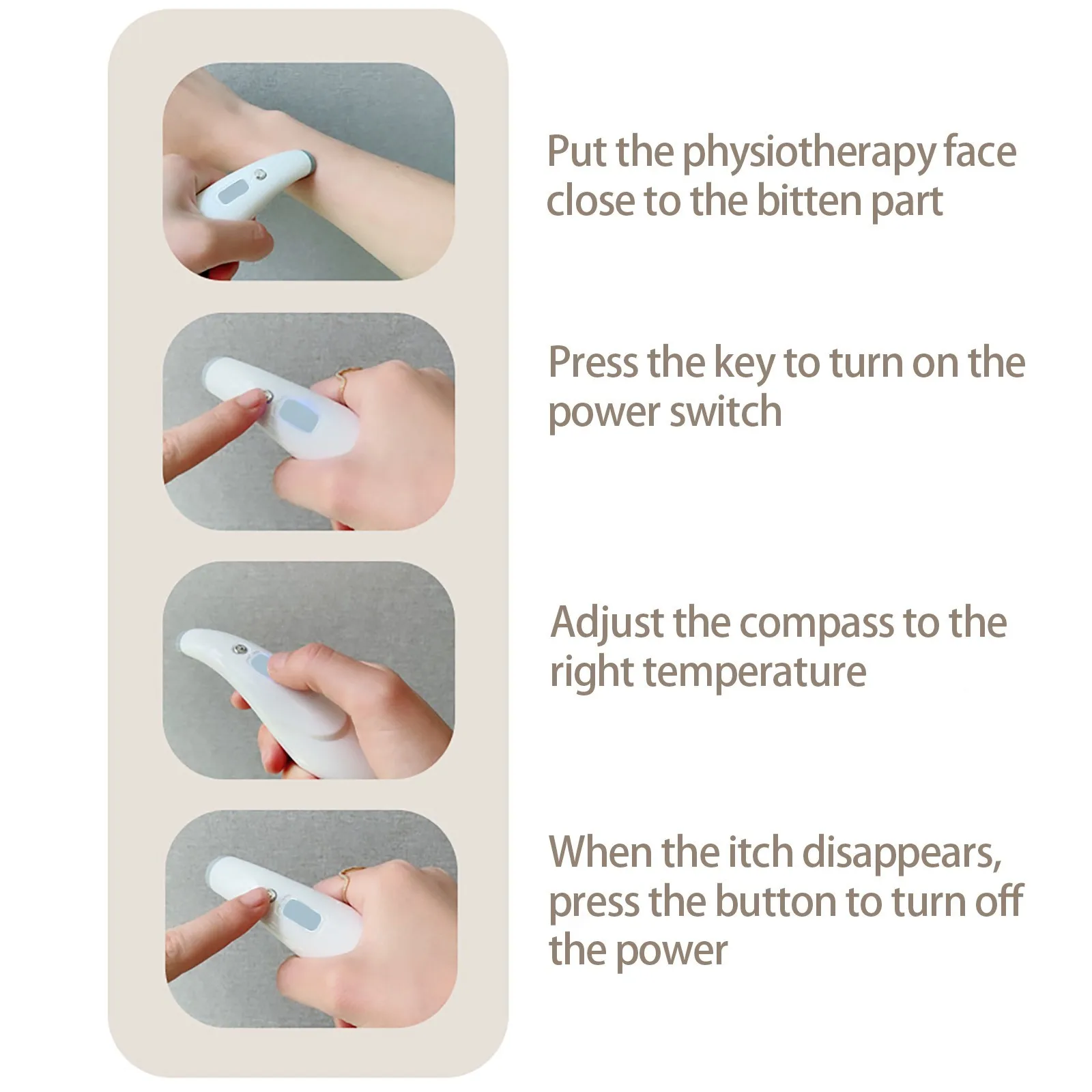 Put the physiotherapy face close to the bitten part

Press the key to turn on the power switch

Adjust the compass to the right temperature

When the itch disappears, press the button to turn off the power