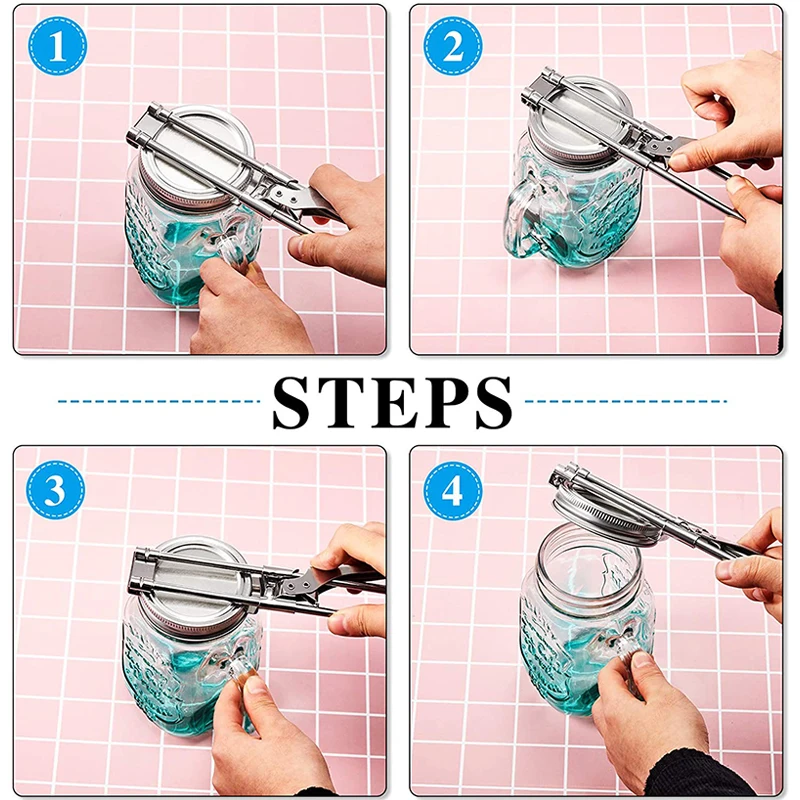 1

2

STEPS

3

4