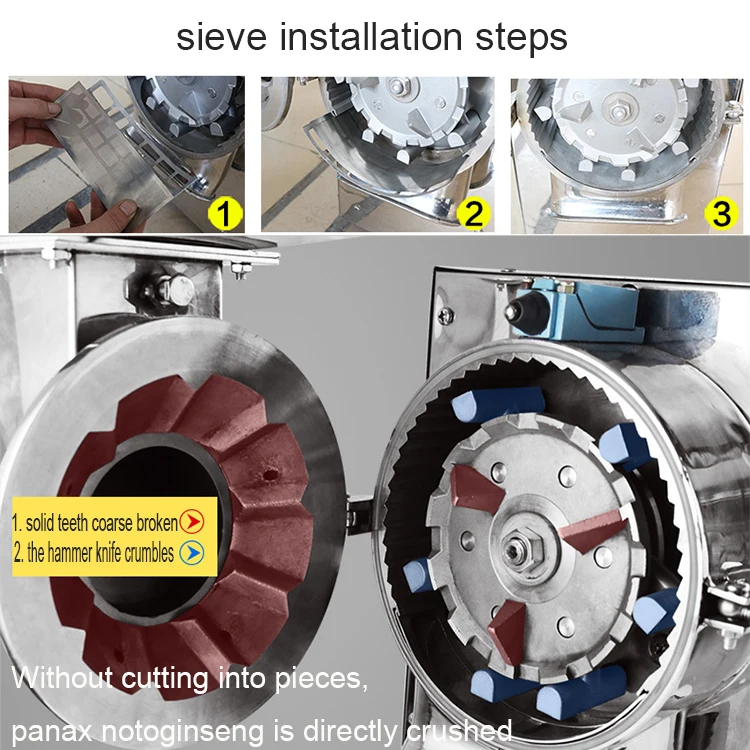 sieve installation steps

1

2

3

1. solid teeth coarse broken
2. the hammer knife crumbles

Without cutting into pieces,
panax notoginseng is directly crushed