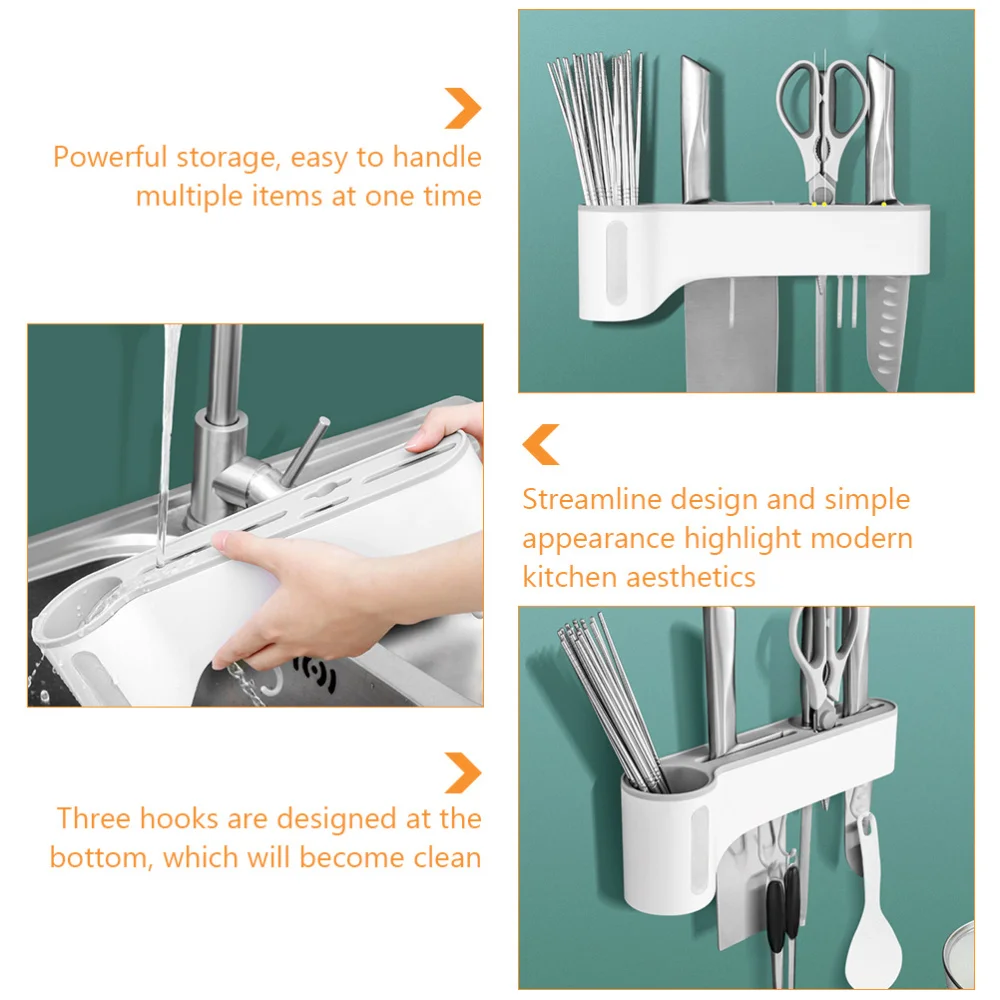 Powerful storage, easy to handle multiple items at one time

Streamline design and simple appearance highlight modern kitchen aesthetics

Three hooks are designed at the bottom, which will become clean