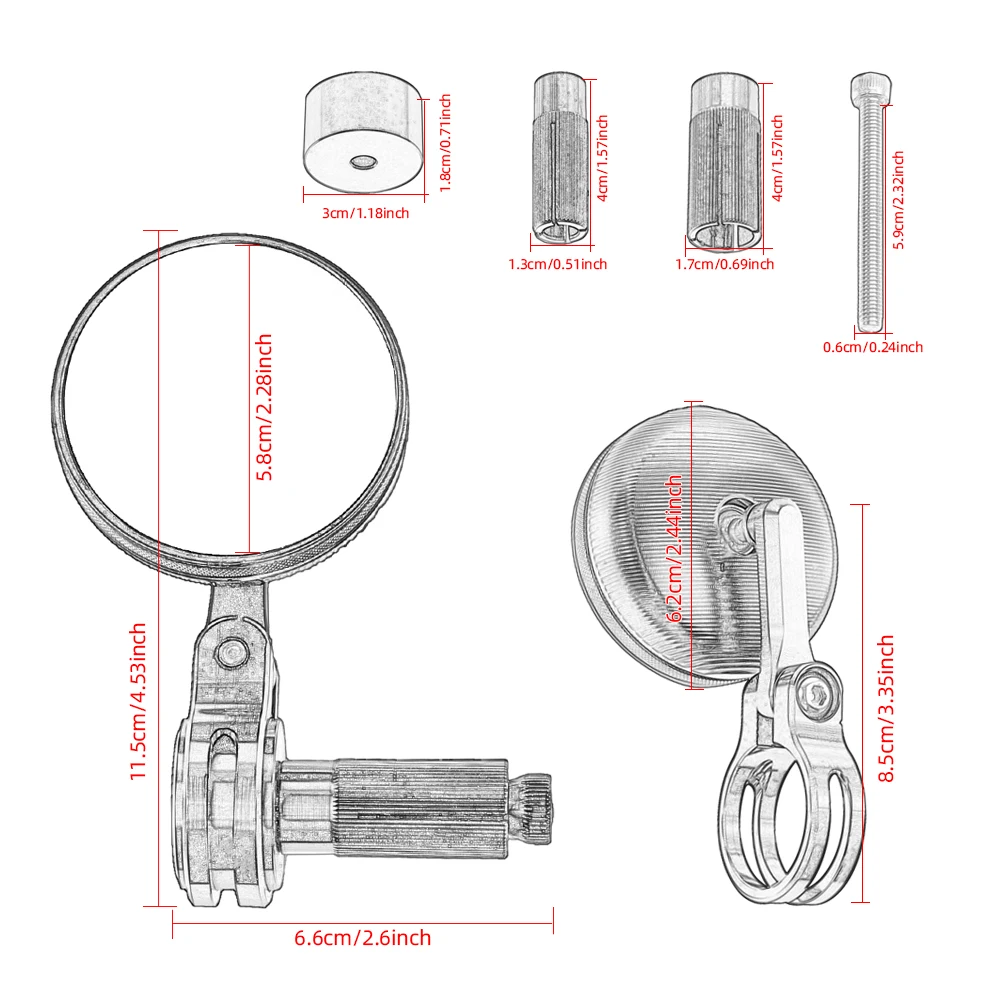 1.8cm/0.71inch
3cm/1.18inch
4cm/1.57inch
1.3cm/0.51inch
4cm/1.57inch
1.7cm/0.69inch
5.9cm/2.32inch
0.6cm/0.24inch
5.8cm/2.28inch
11.5cm/4.53inch
6.6cm/2.6inch
6.2cm/2.44inch
8.5cm/3.35inch