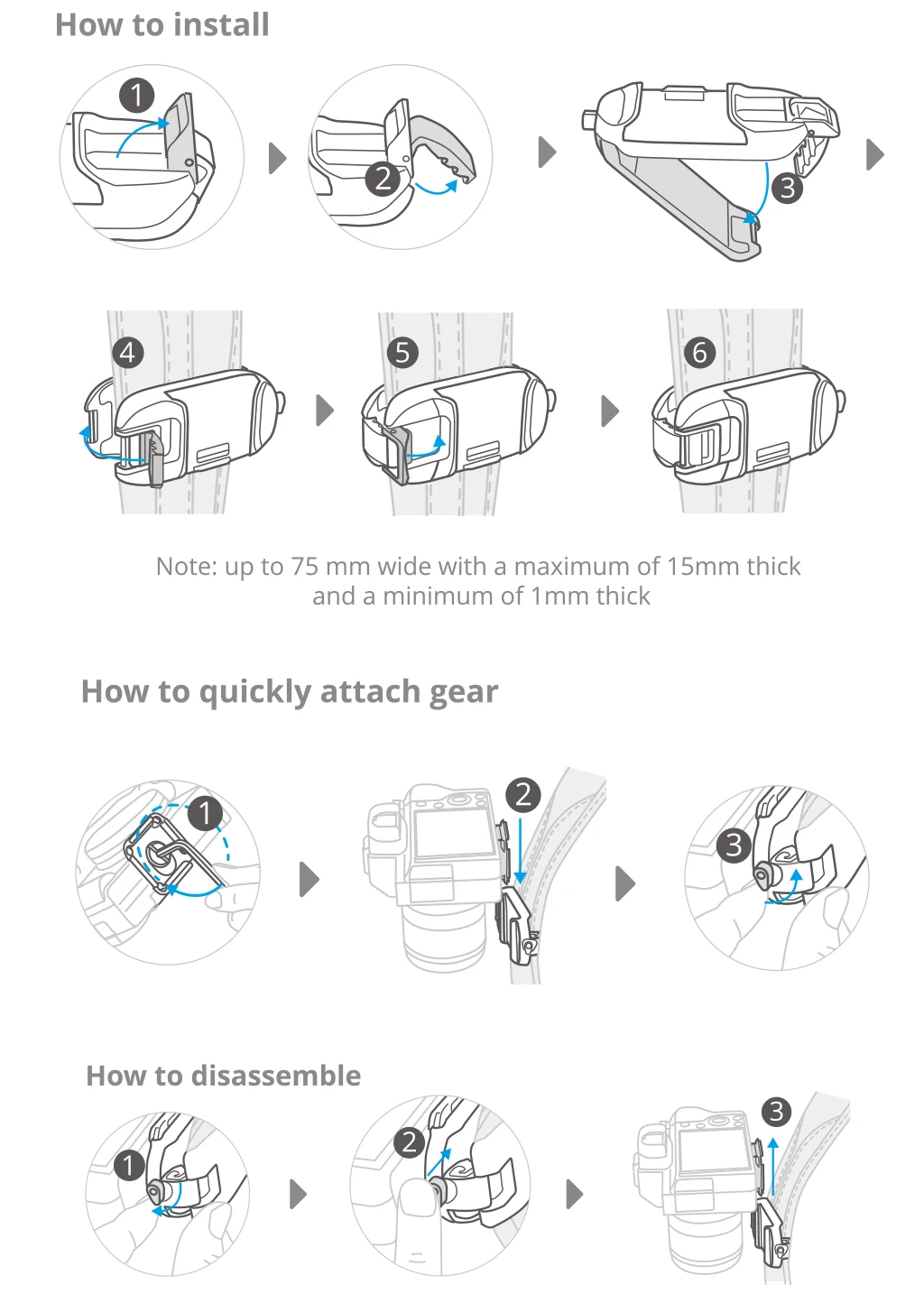 How to install

1

2

3

4

5

6

Note: up to 75 mm wide with a maximum of 15mm thick and a minimum of 1mm thick

How to quickly attach gear

1

2

3

How to disassemble

1

2

3