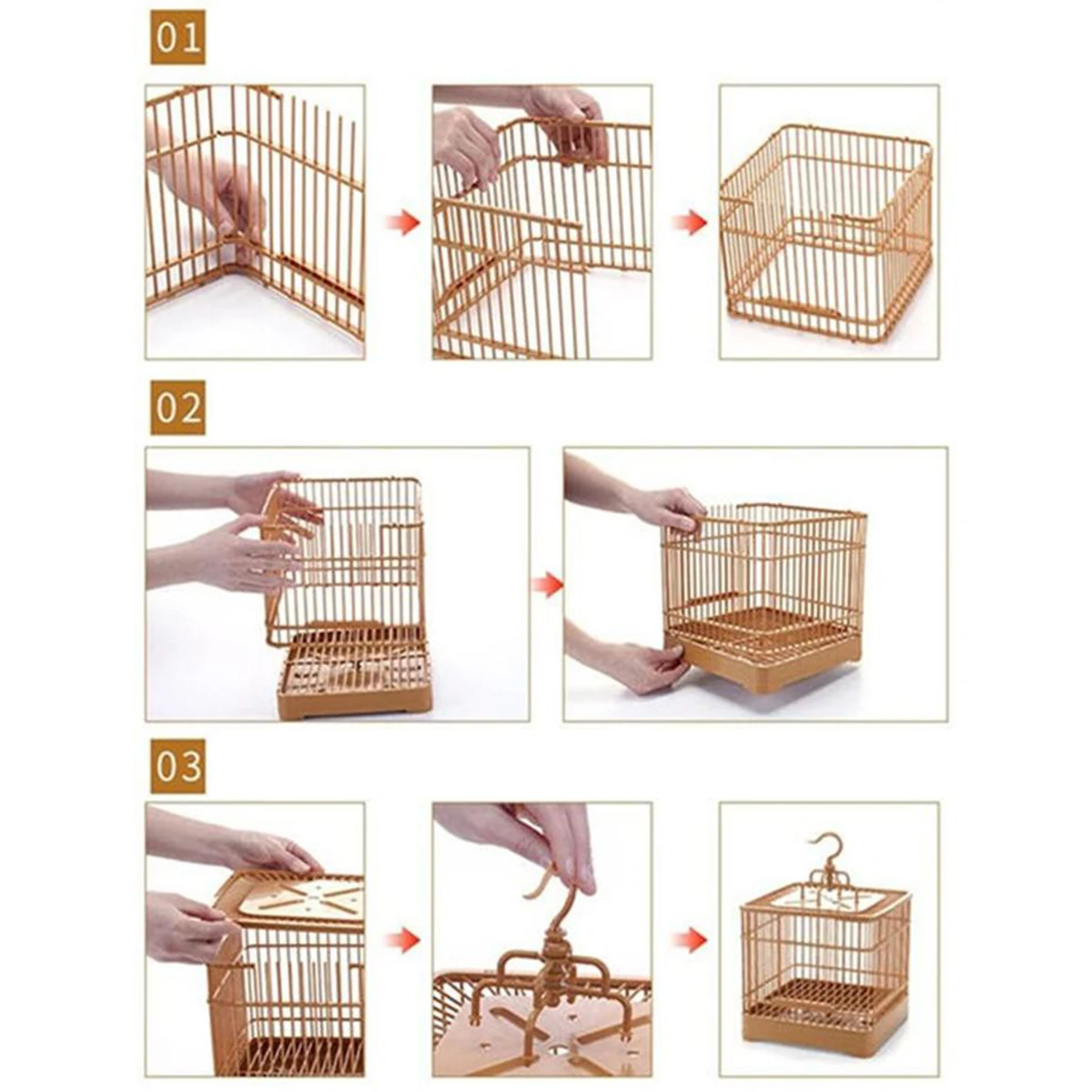 01

02

03