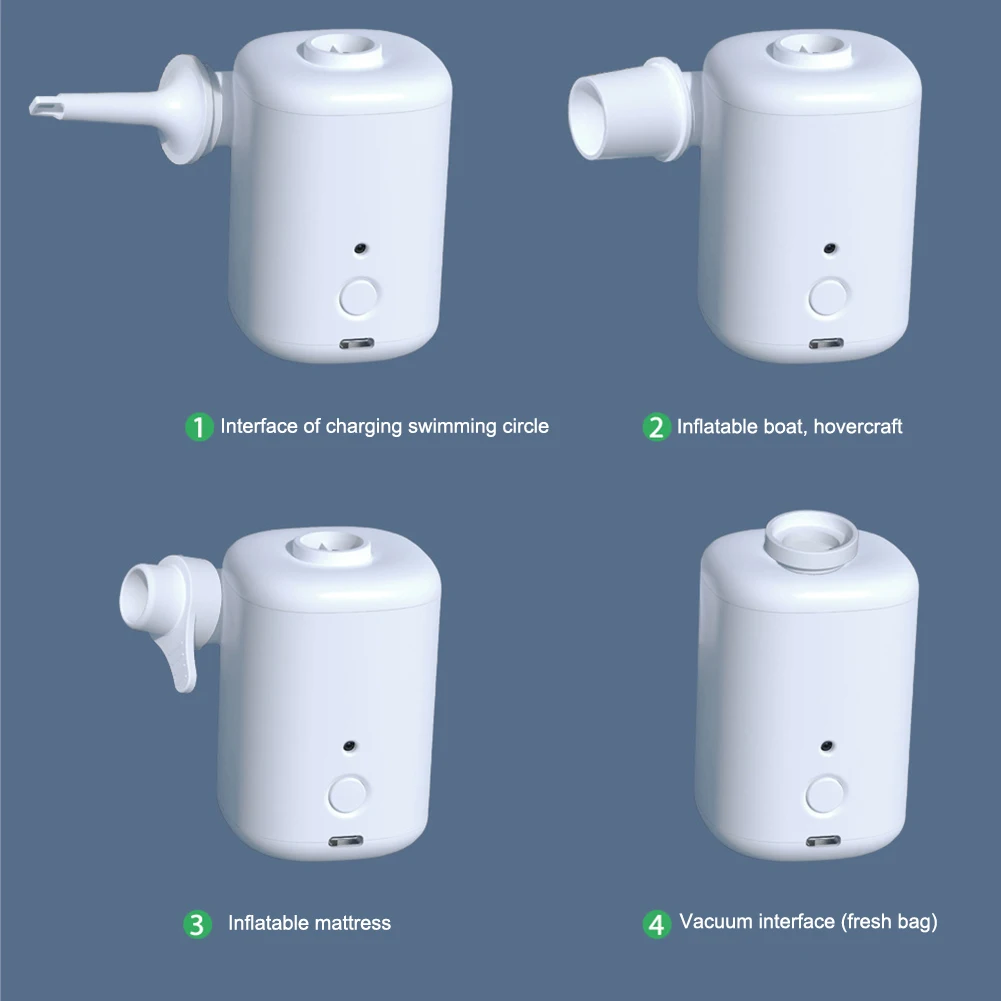 1 Interface of charging swimming circle

2 Inflatable boat, hovercraft

3 Inflatable mattress

4 Vacuum interface (fresh bag)