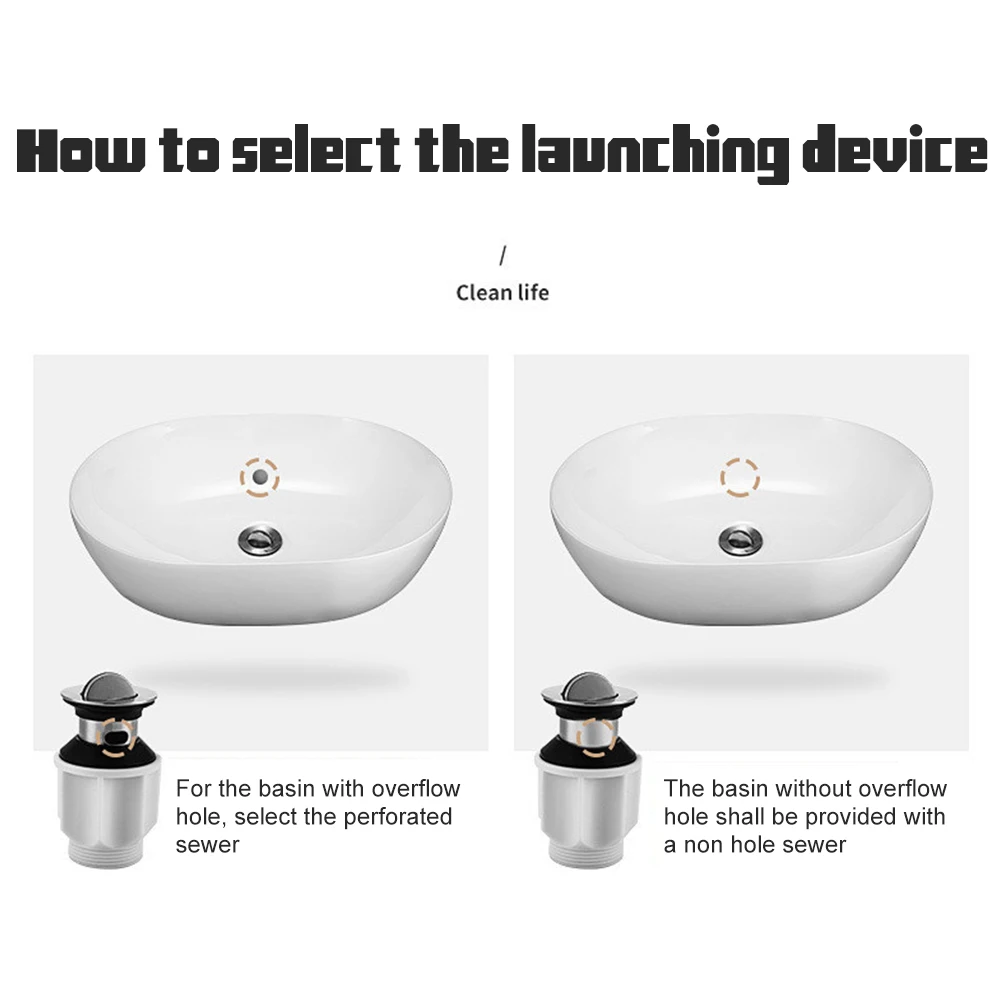 How to select the launching device

/

Clean life

For the basin with overflow hole, select the perforated sewer

The basin without overflow hole shall be provided with a non hole sewer