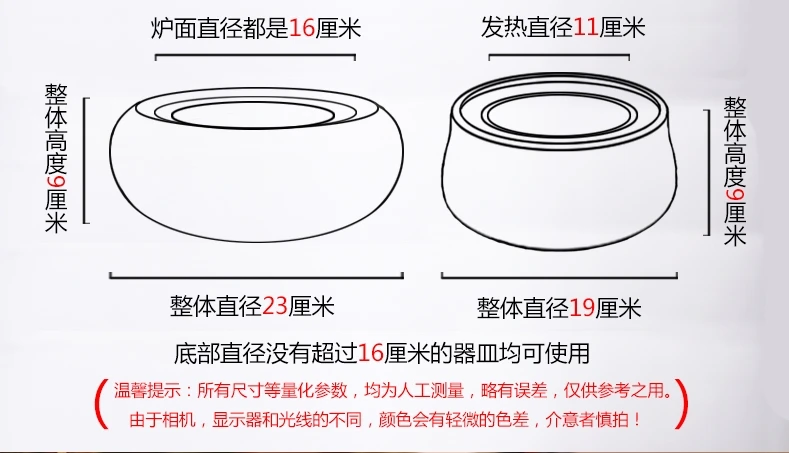 炉面直径都是16厘米

发热直径11厘米

整体高度9厘米

整体高度9厘米

整体直径23厘米

整体直径19厘米

底部直径没有超过16厘米的器皿均可使用

（温馨提示：所有尺寸等量化参数，均为人工测量，略有误差，仅供参考之用。由于相机，显示器和光线的不同，颜色会有轻微的色差，介意者慎拍！）