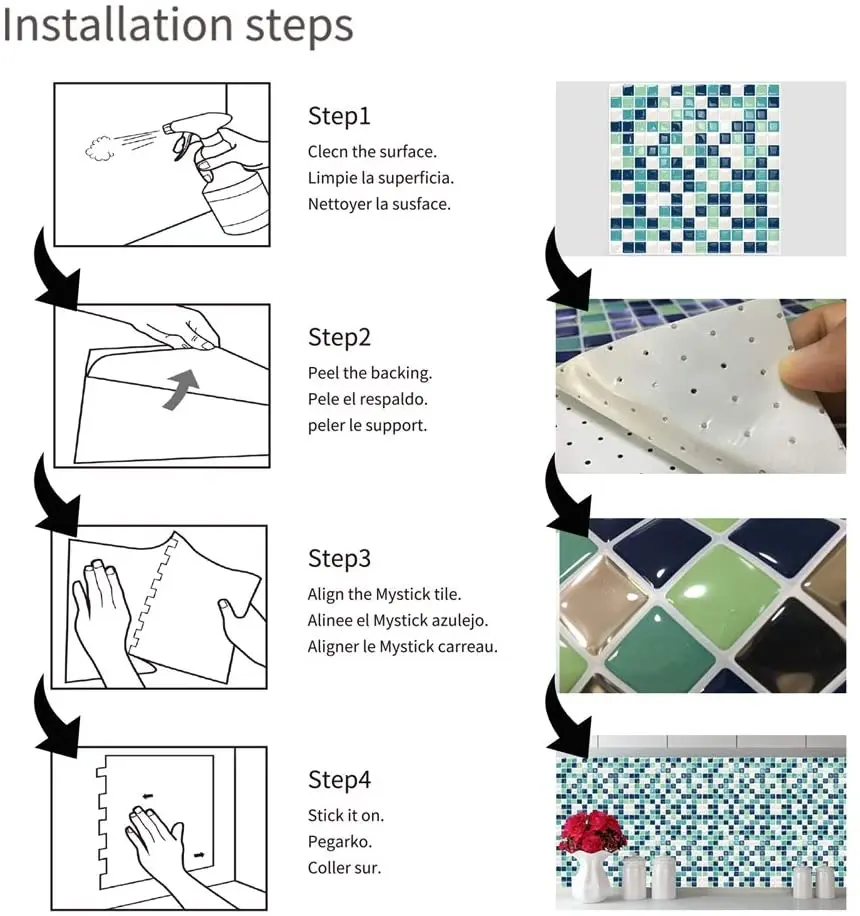 Installation steps

Step1
Clecn the surface.
Limpie la superficia.
Nettoyer la susface.

Step2
Peel the backing.
Pele el respaldo.
peler le support.

Step3
Align the Mystick tile.
Alinee el Mystick azulejo.
Aligner le Mystick carreau.

Step4
Stick it on.
Pegarko.
Coller sur.