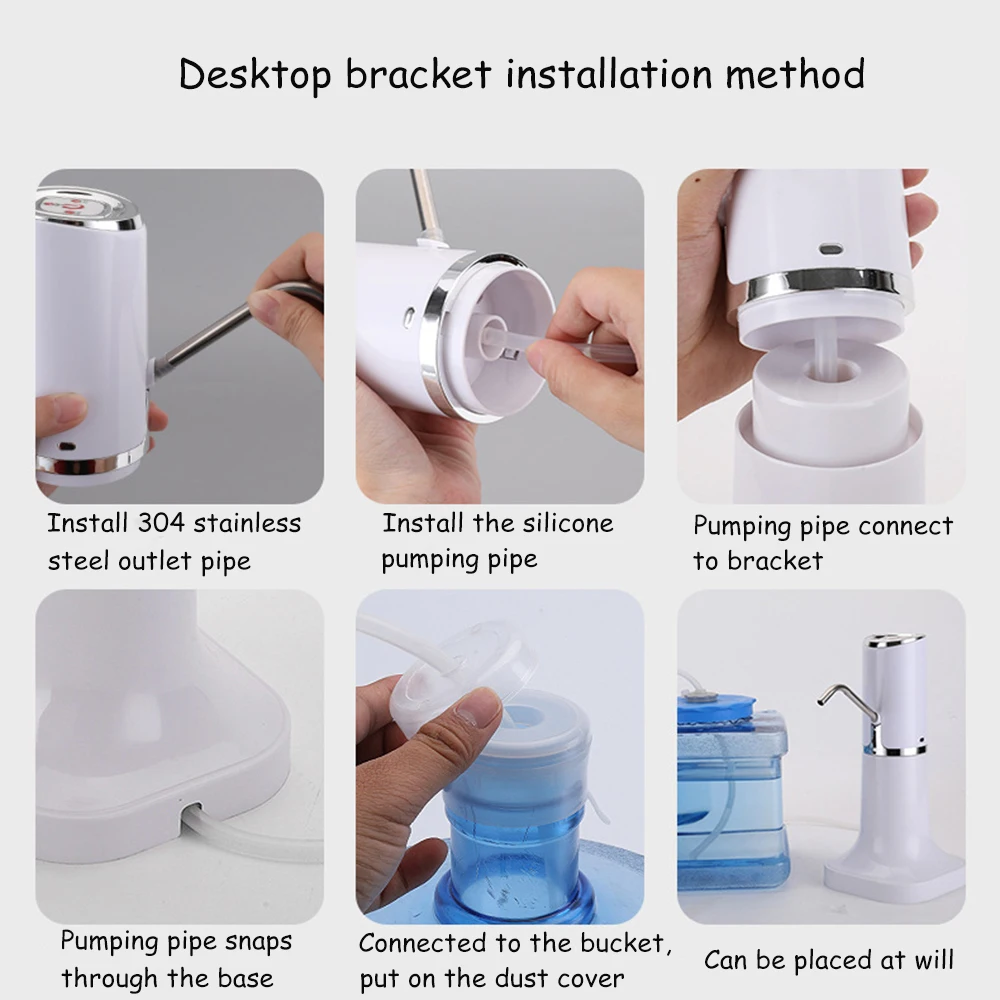 Desktop bracket installation method

Install 304 stainless steel outlet pipe

Install the silicone pumping pipe

Pumping pipe connect to bracket

Pumping pipe snaps through the base

Connected to the bucket, put on the dust cover

Can be placed at will